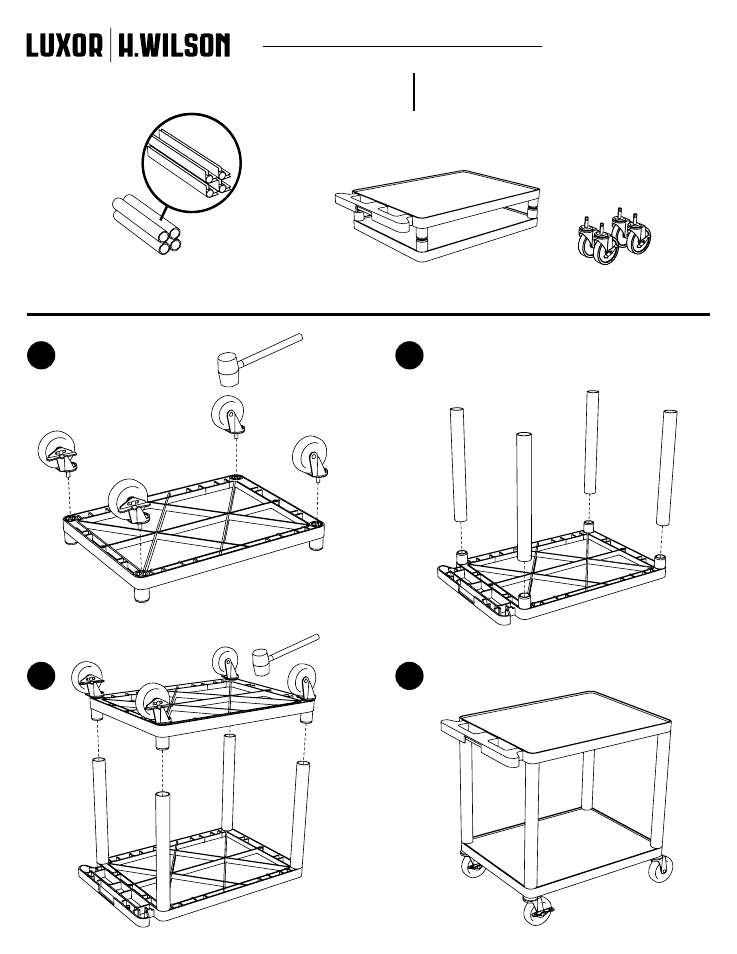 LUXOR | H.WILSON