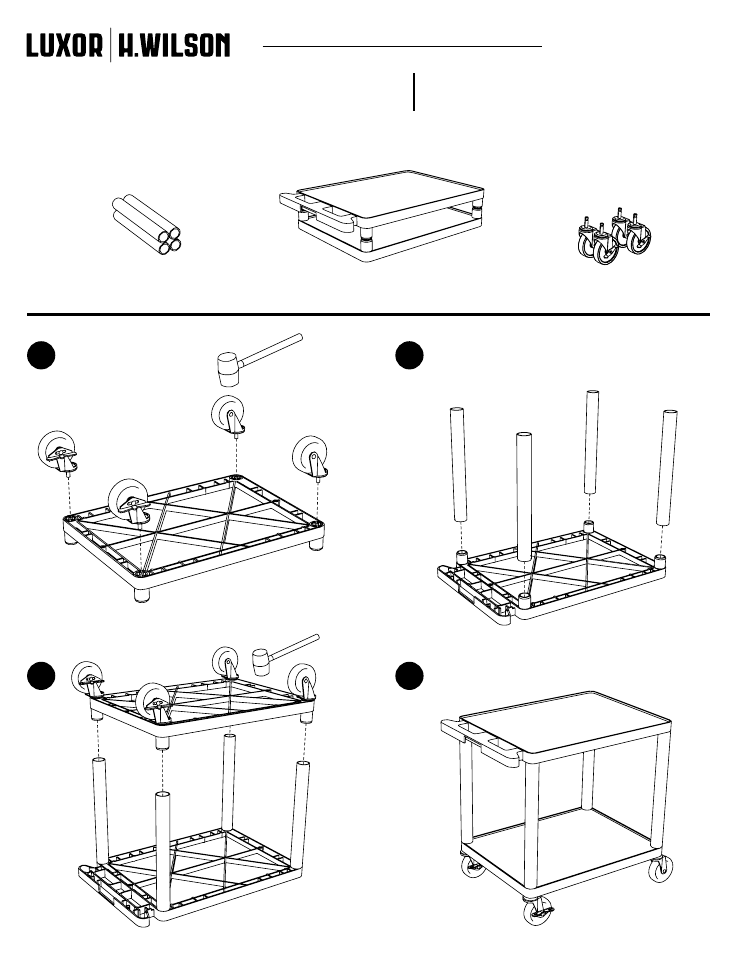 LUXOR | H.WILSON