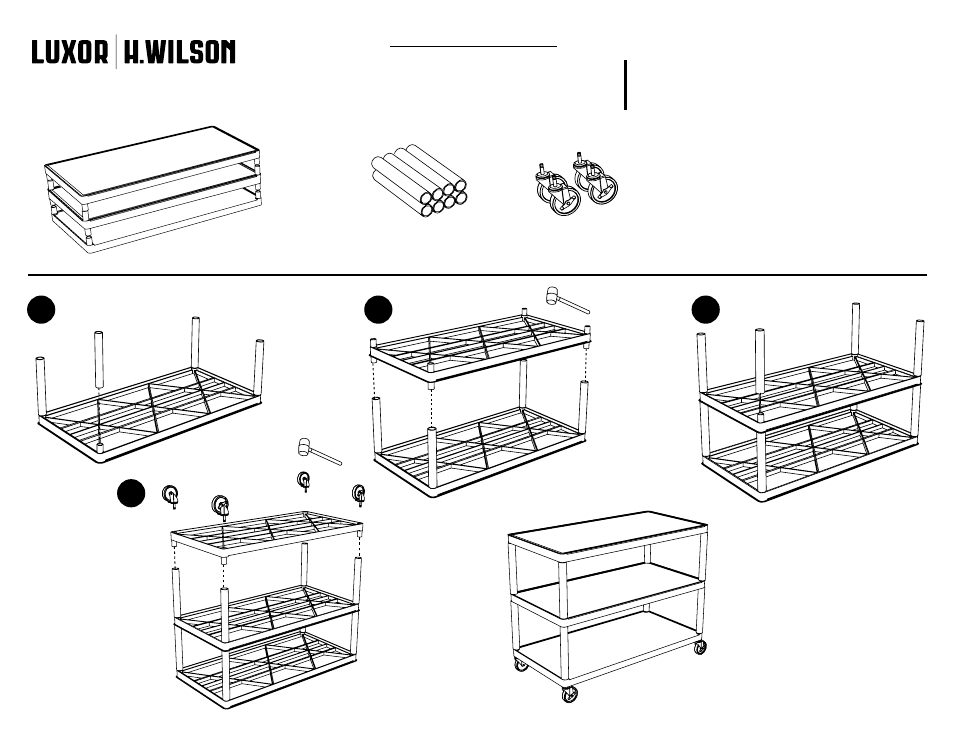 LUXOR | H.WILSON