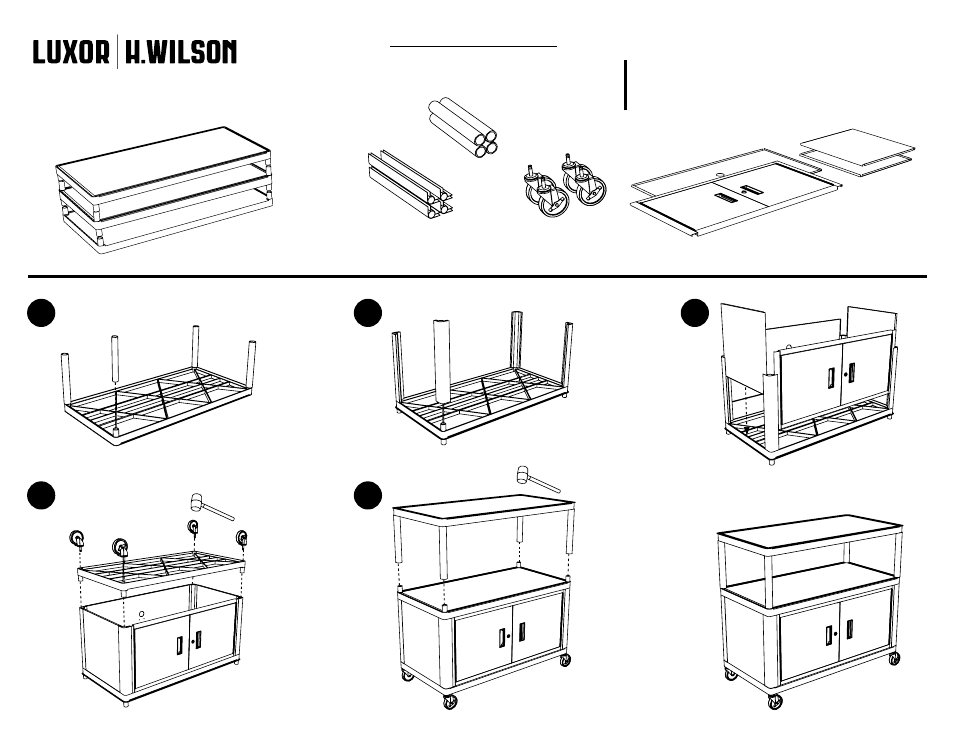 LUXOR | H.WILSON