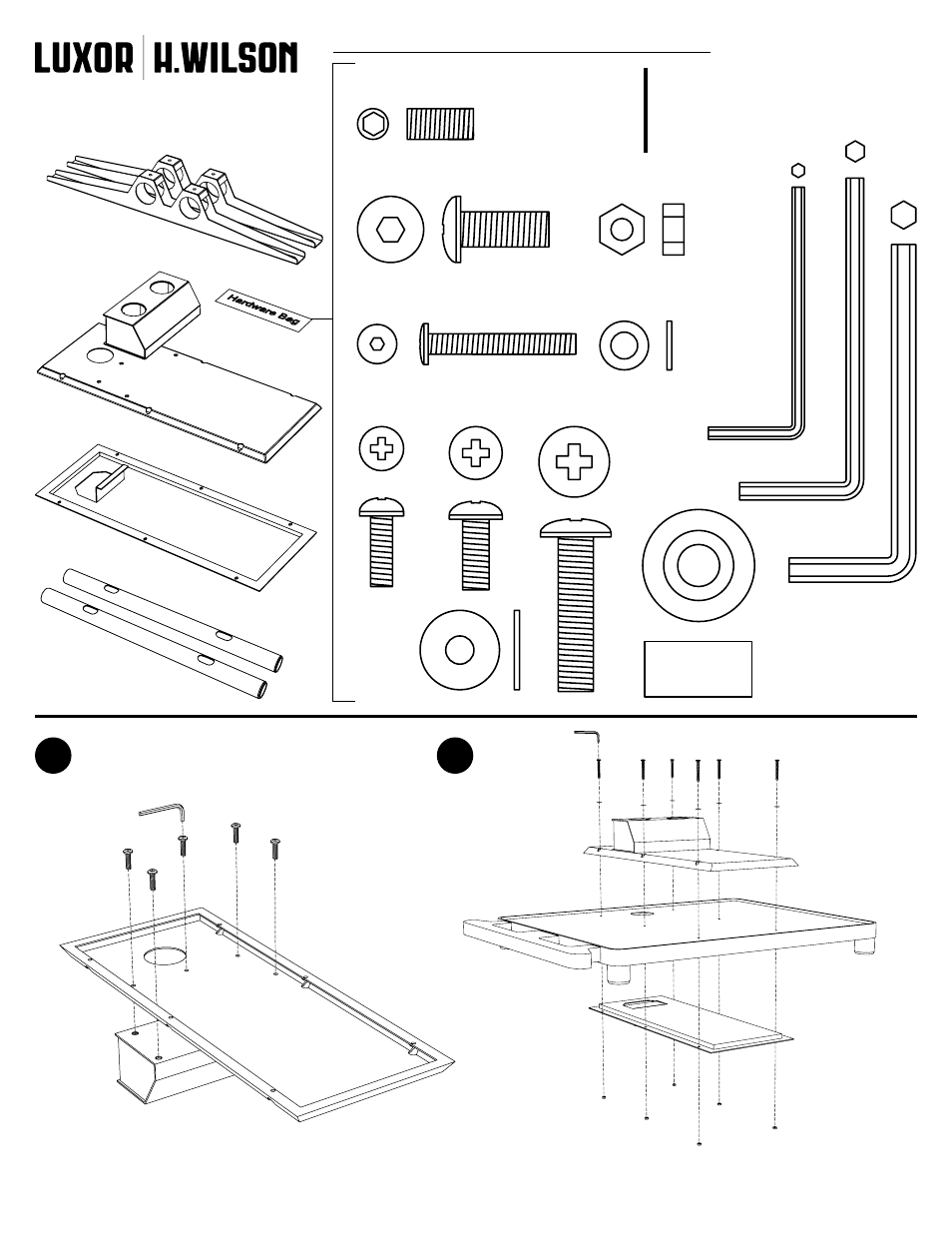 LUXOR | H.WILSON

Hardware Bag