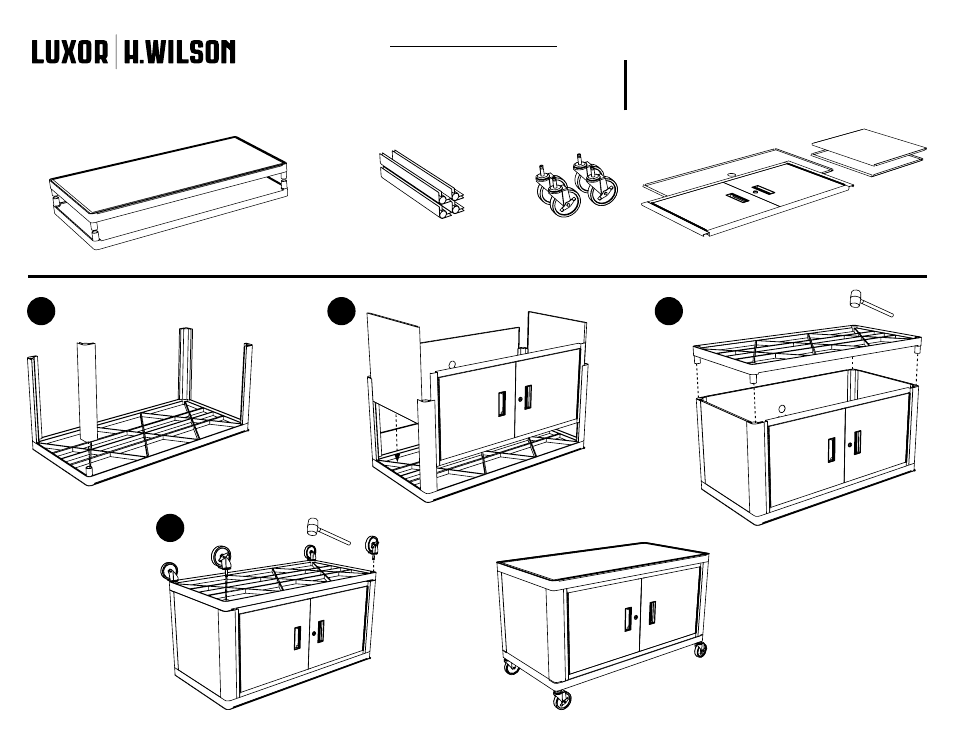 LUXOR | H.WILSON