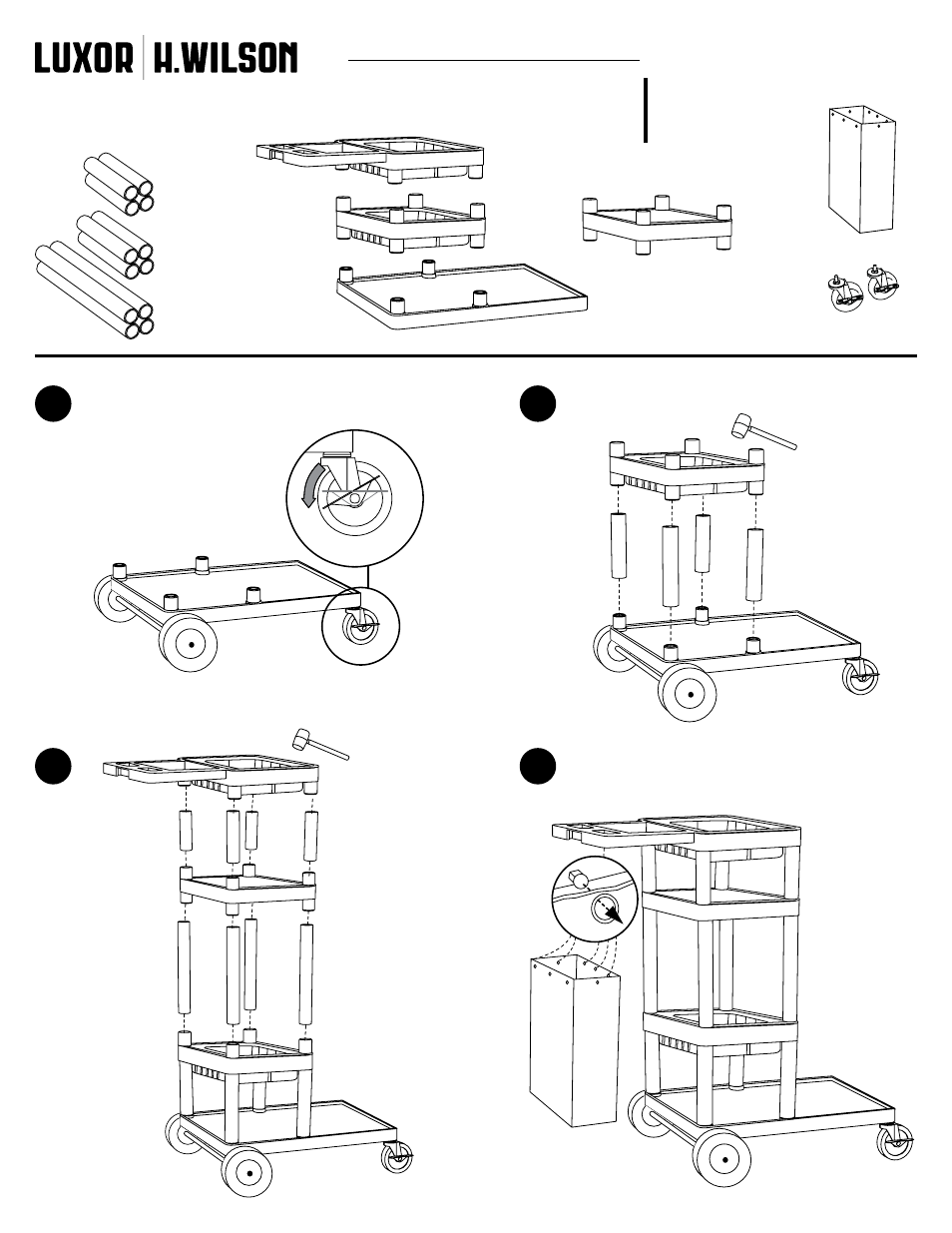 LUXOR | H.WILSON