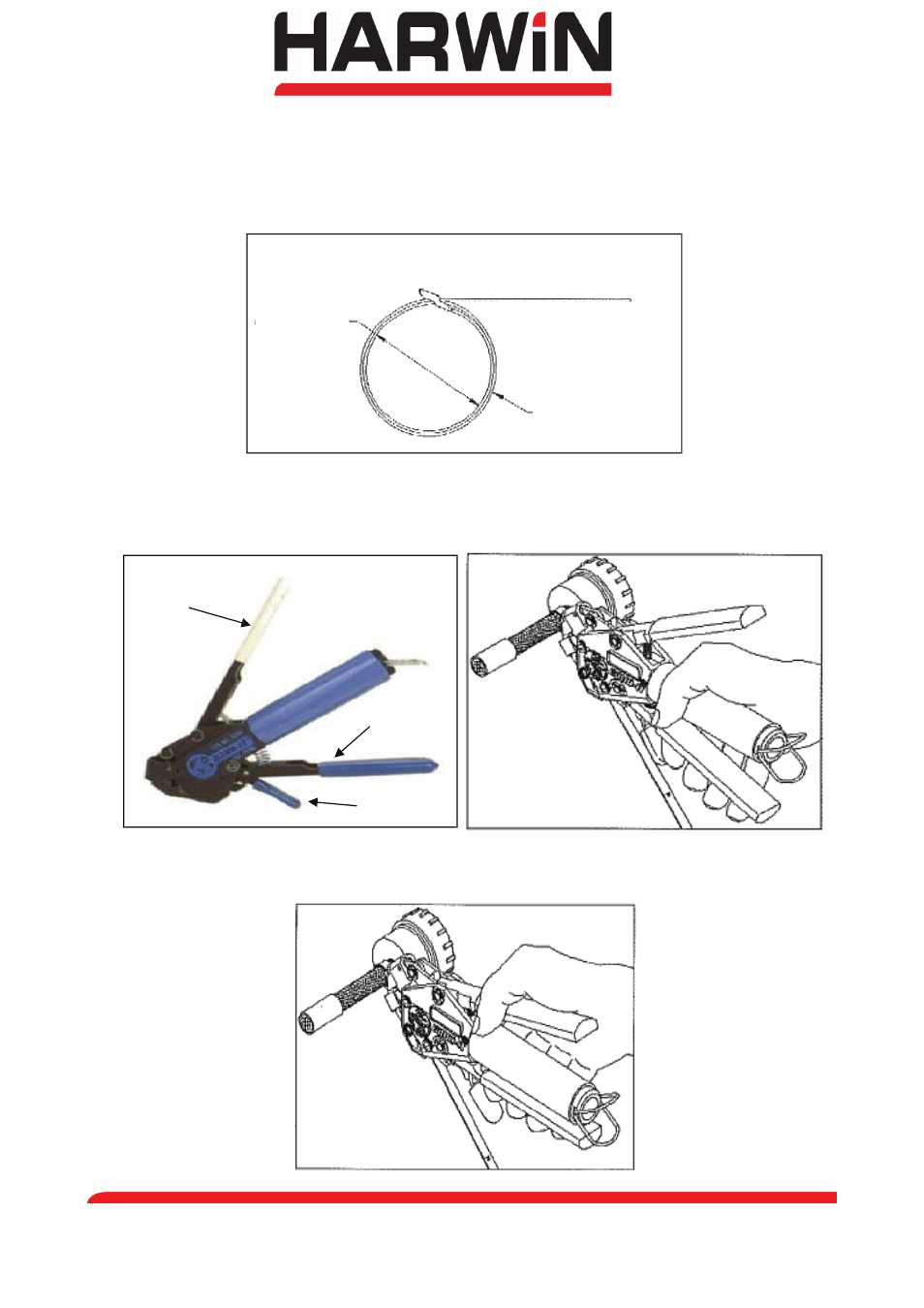 HARWiN