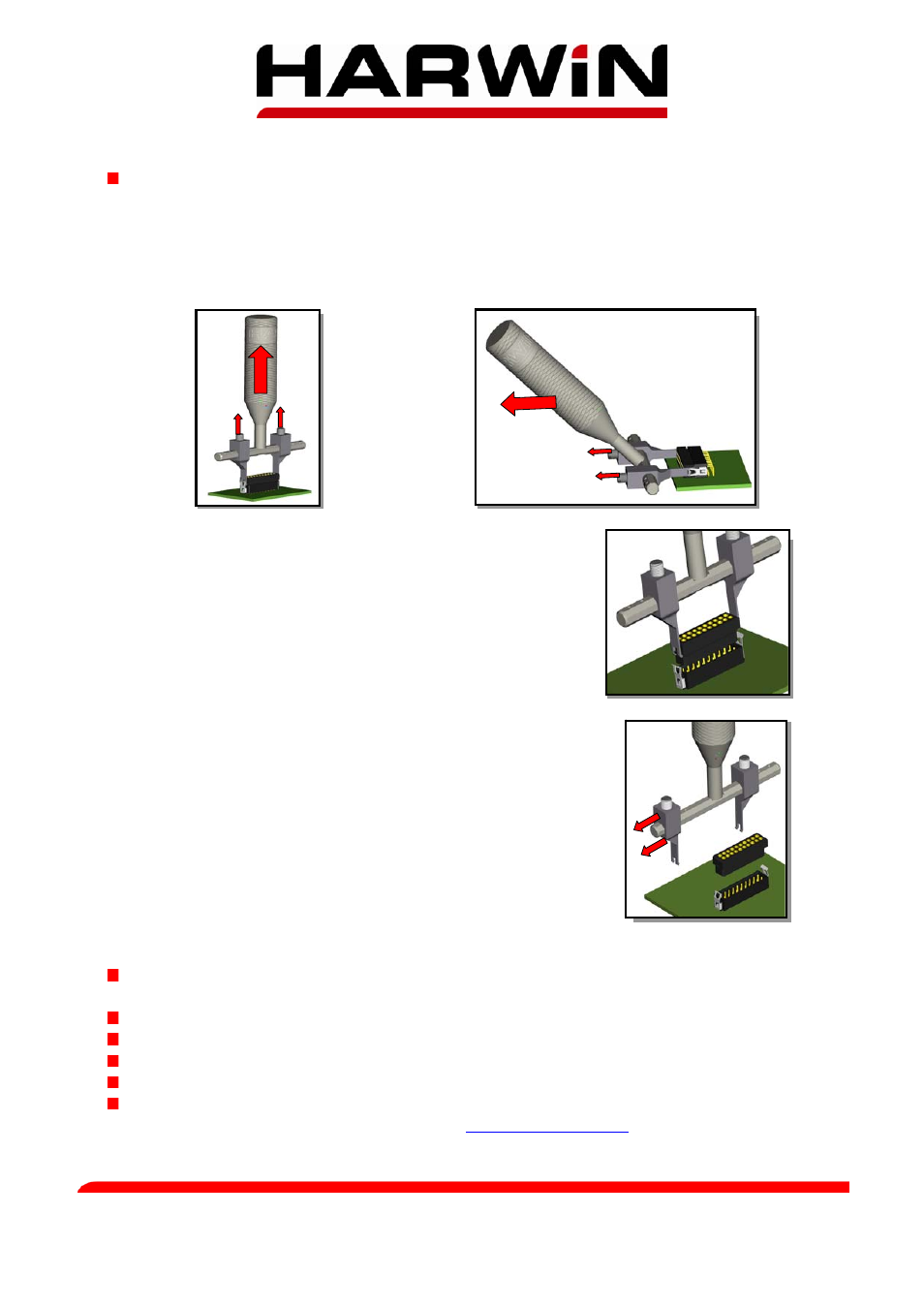 HARWiN