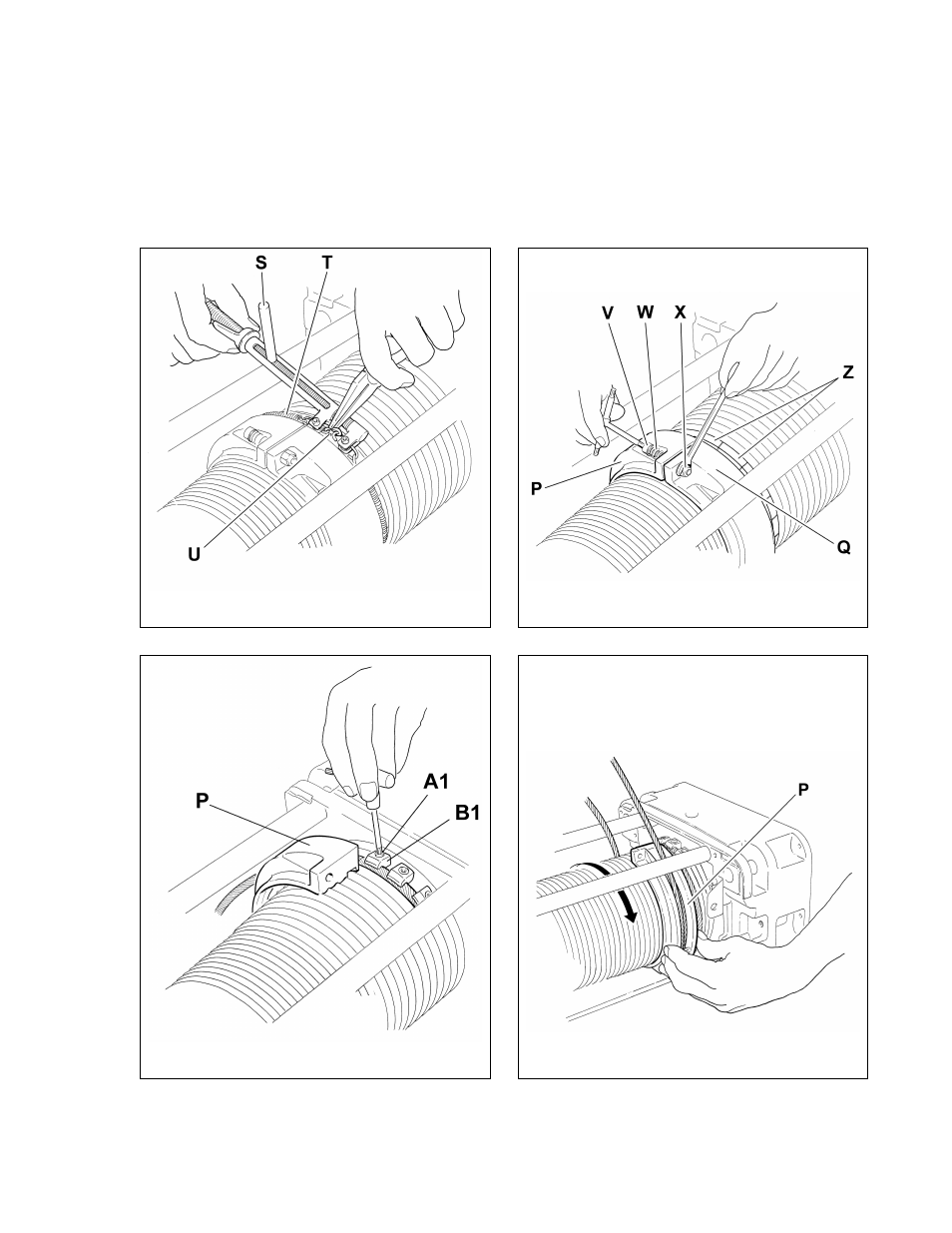 S
T
U

V
W
X
Z
P
Q

P
A1
B1

P