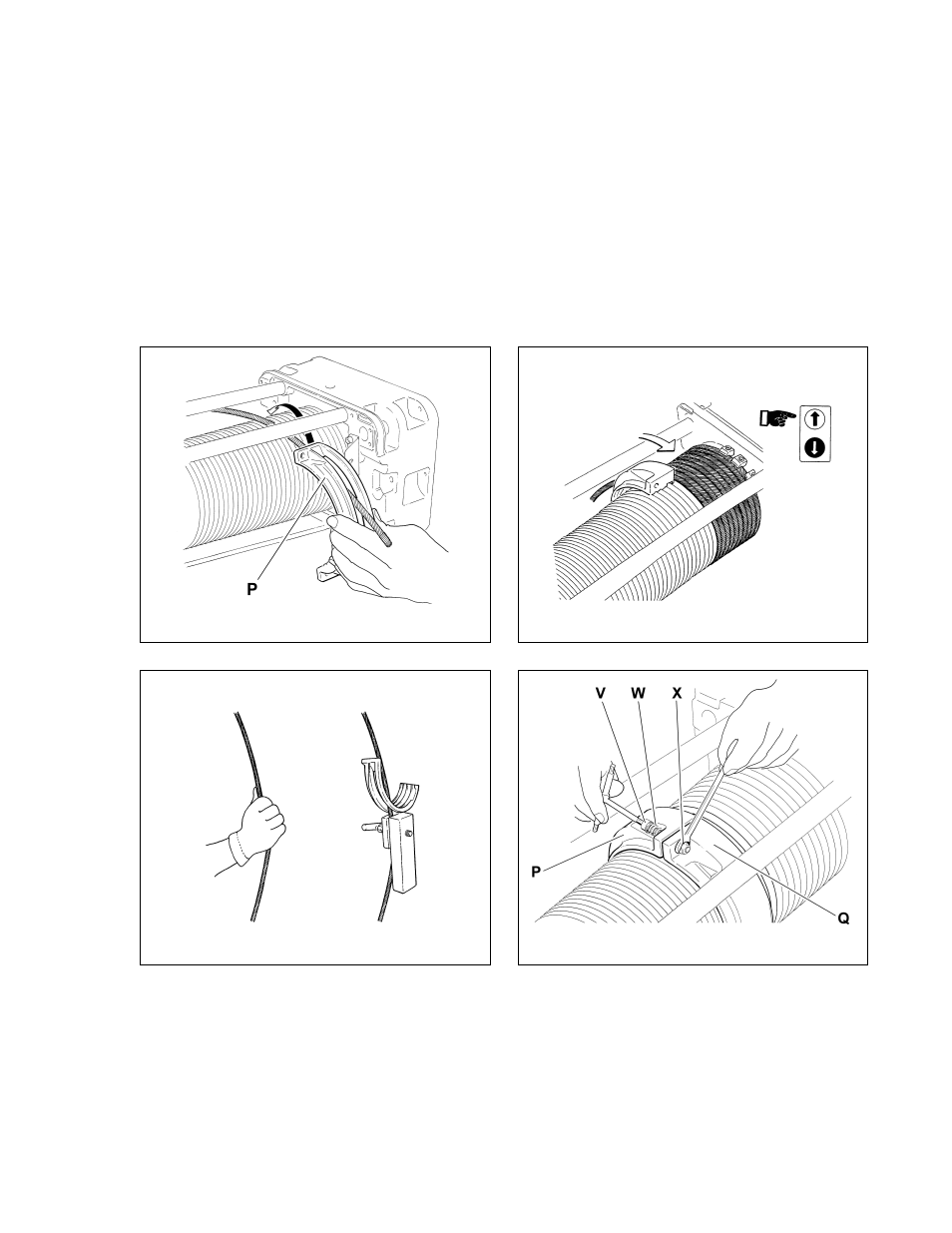 P

V W X

P

Q