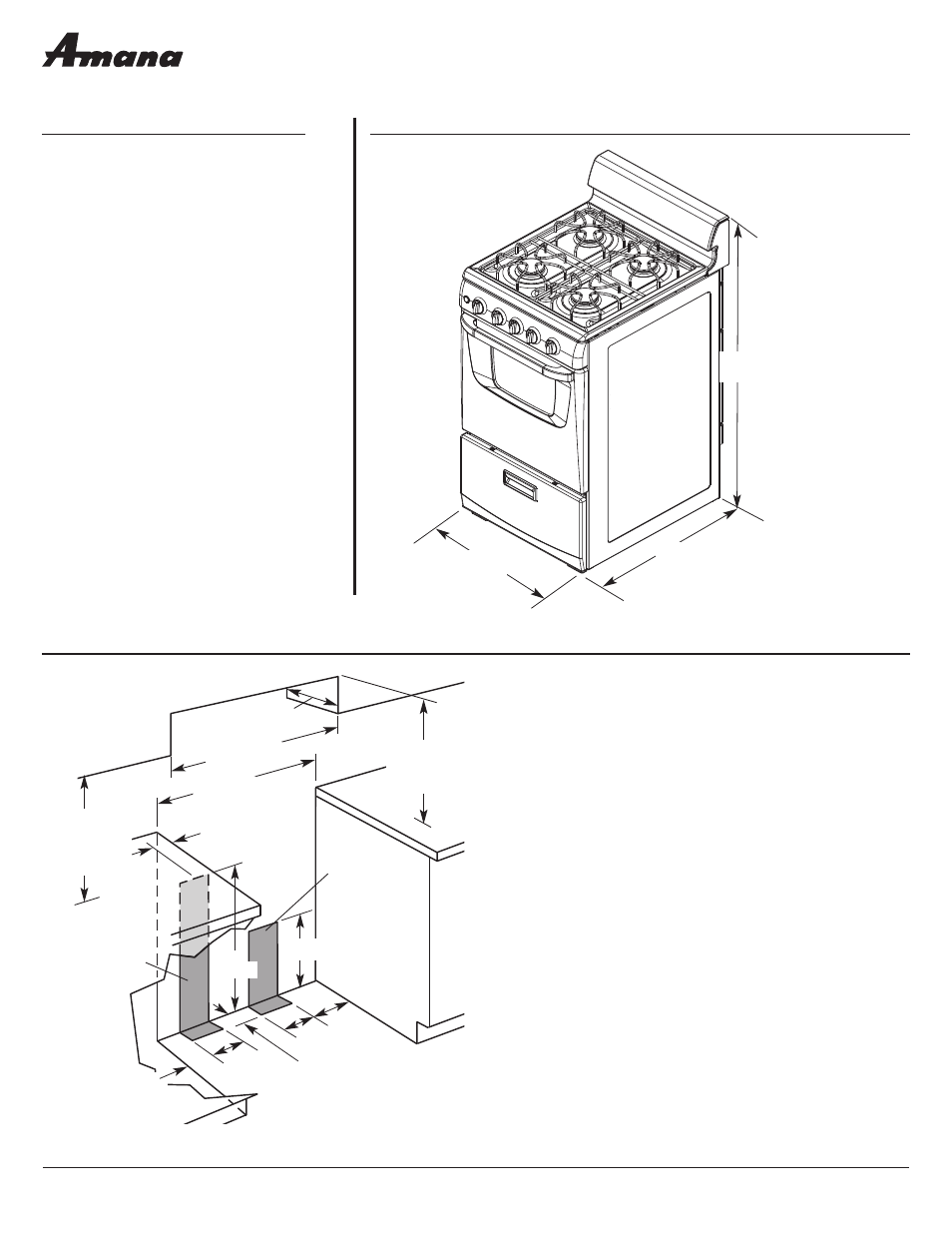 Amana