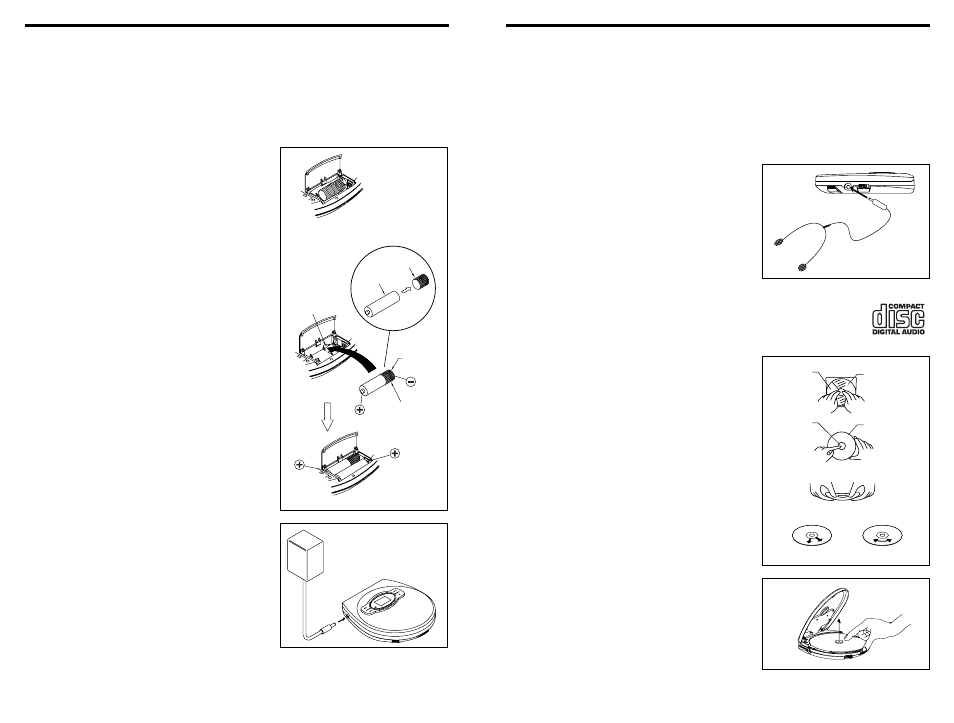 COMPACT
disc
DIGITAL AUDIO