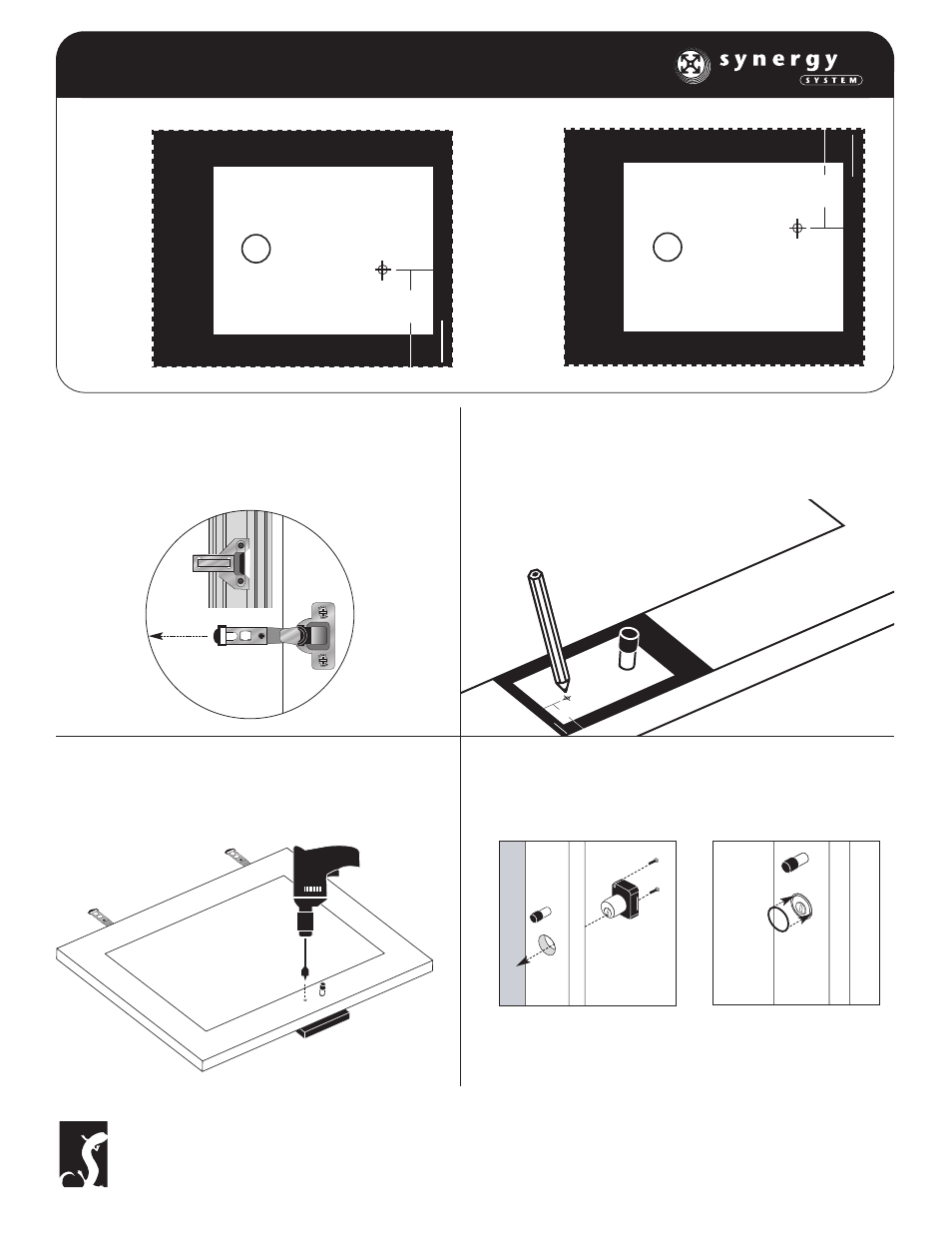 synergy
SYSTEM