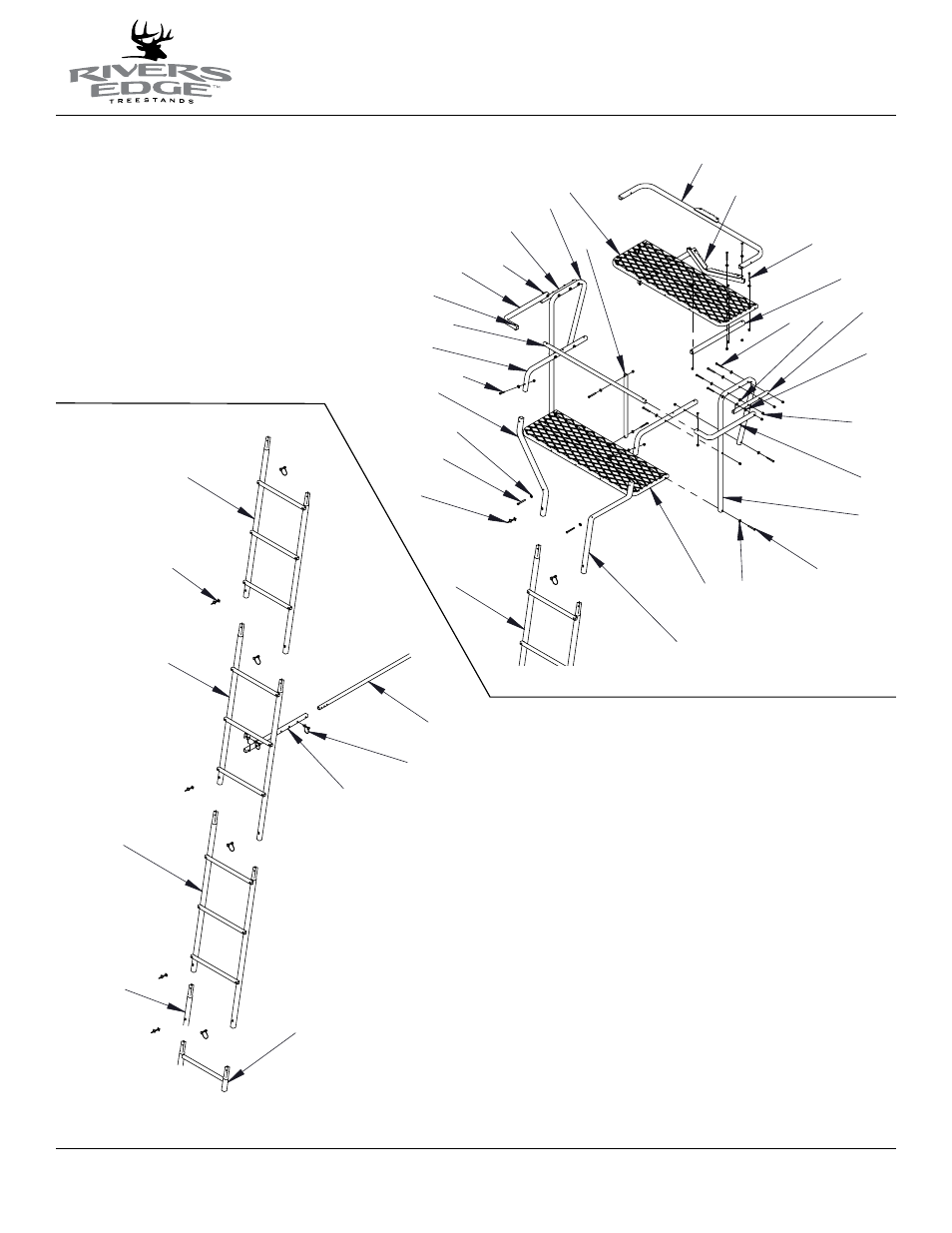 RIVERS EDGE™
TREESTANDS