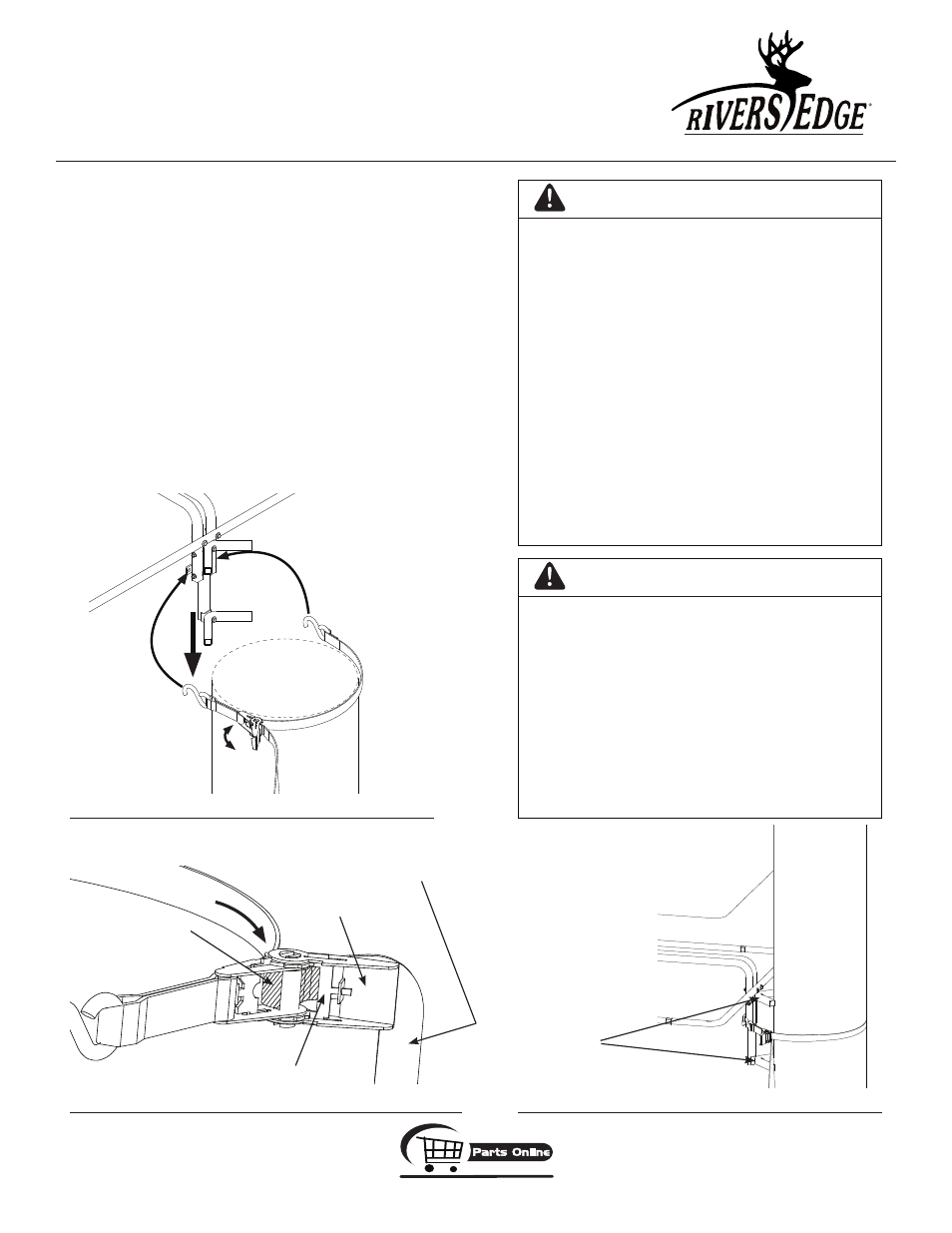 RIVERS EDGE®

Parts Online