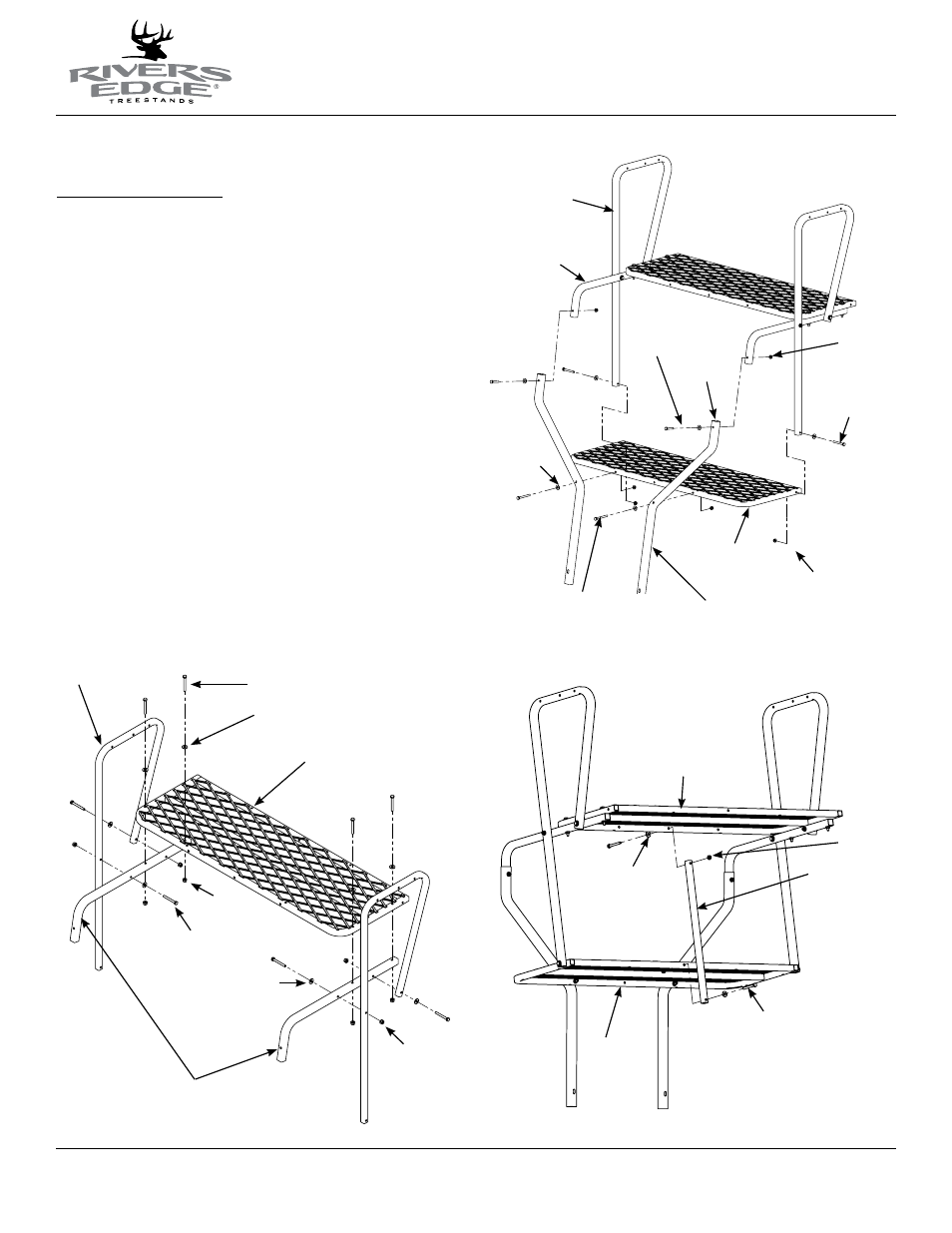 RIVERS EDGE®
TREESTANDS