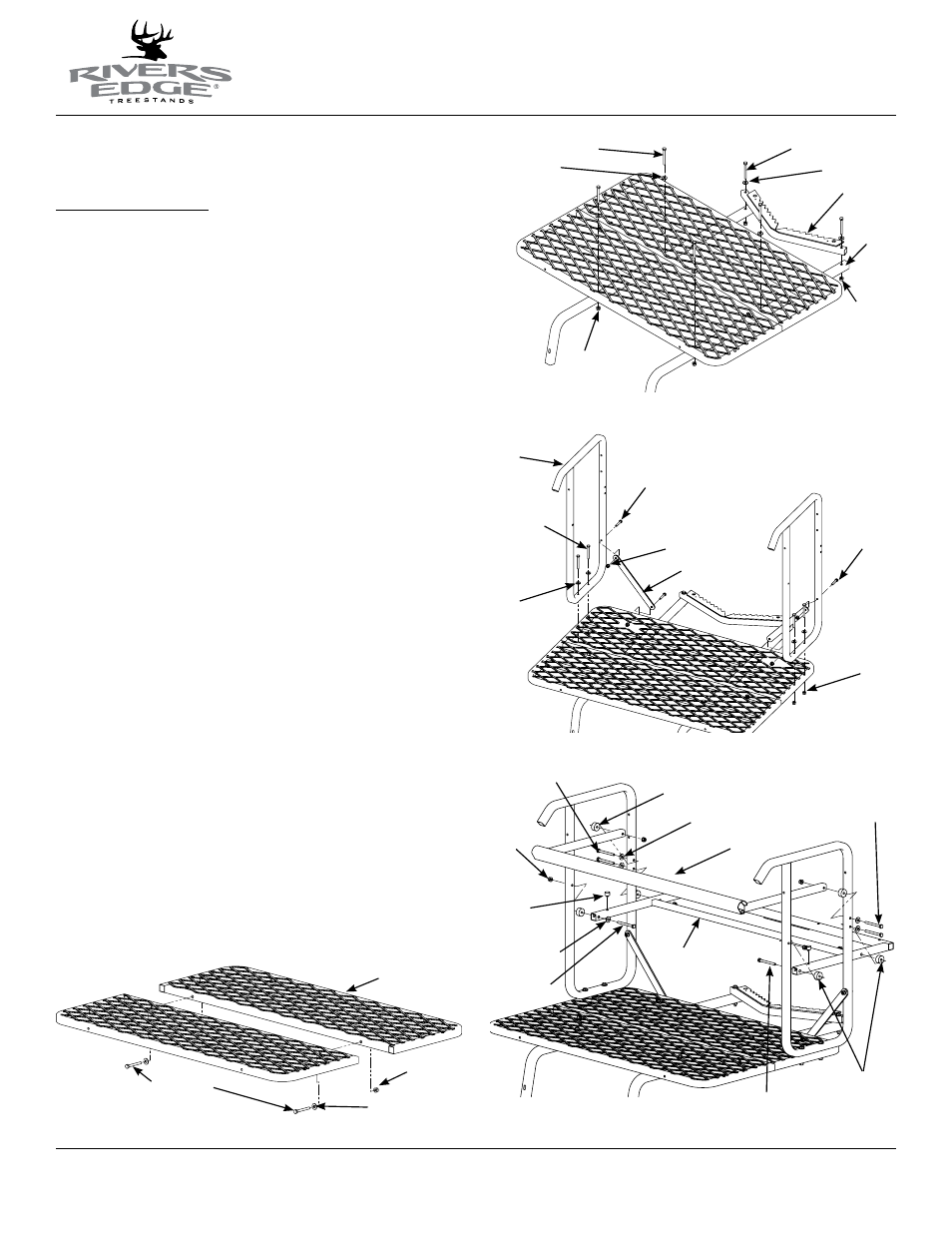 RIVERS EDGE®
TREESTANDS