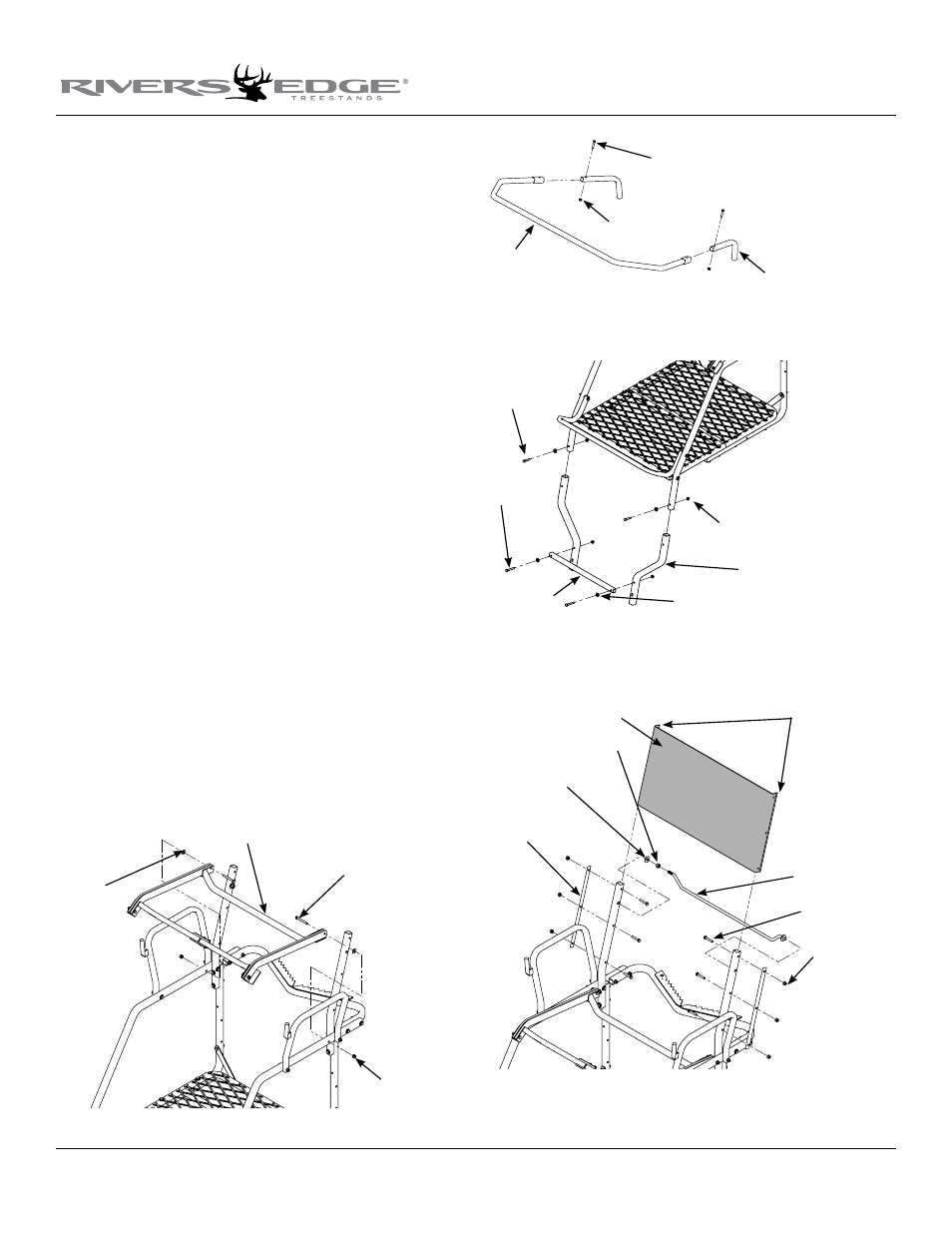 RIVERS EDGE®
TREESTANDS