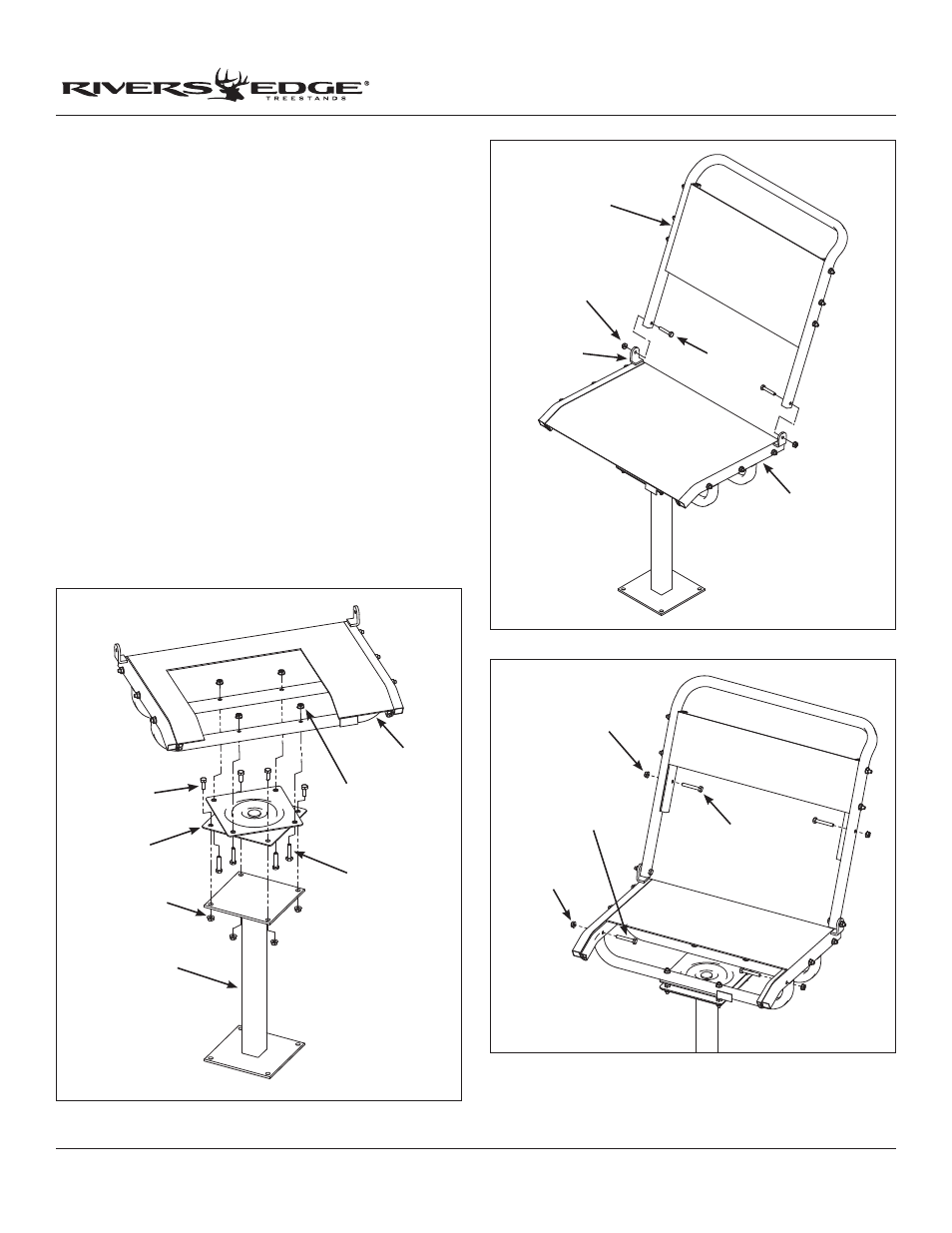 RIVERS EDGE®
TREESTANDS