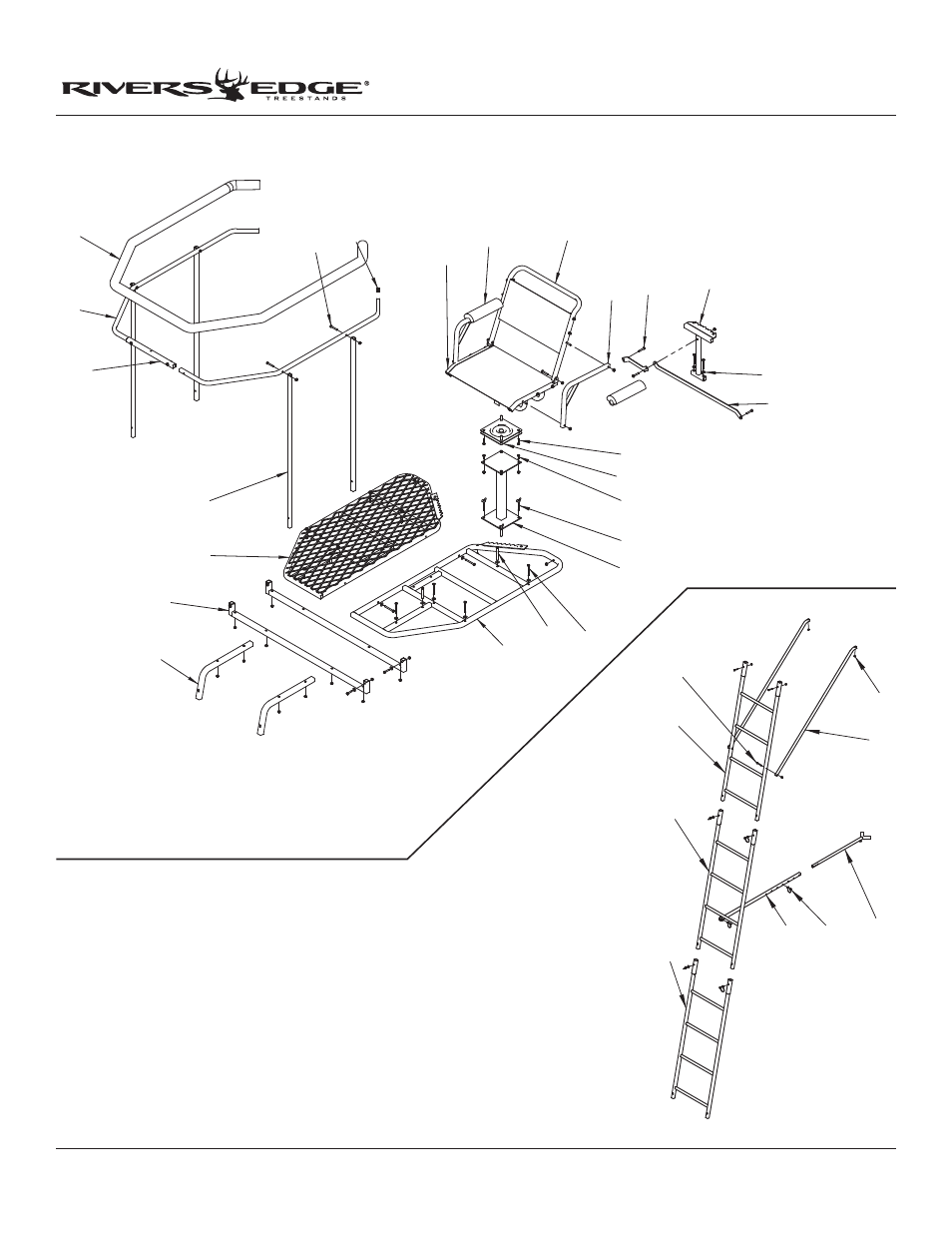 RIVERS EDGE®
TREESTANDS