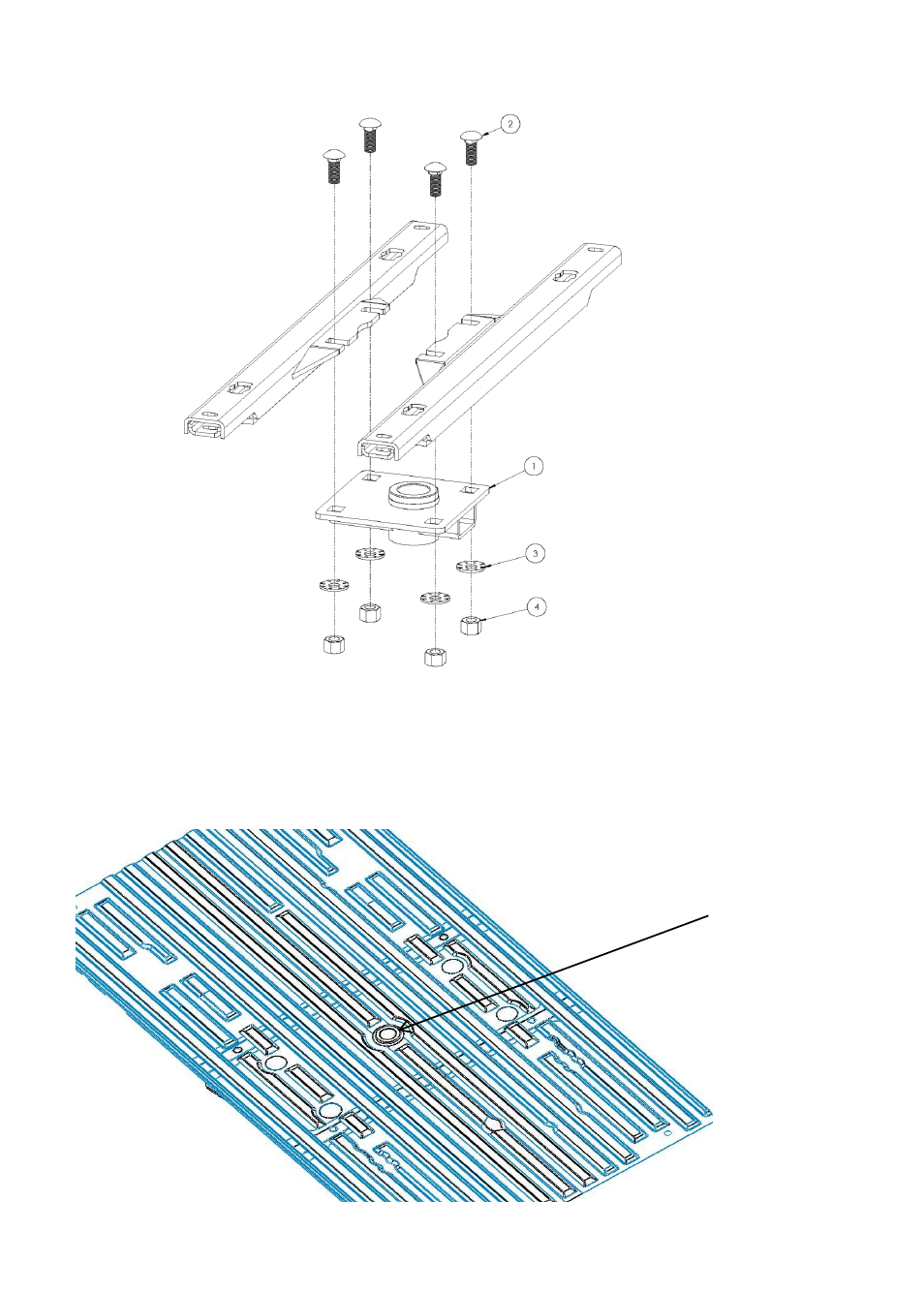 2

1

3

4