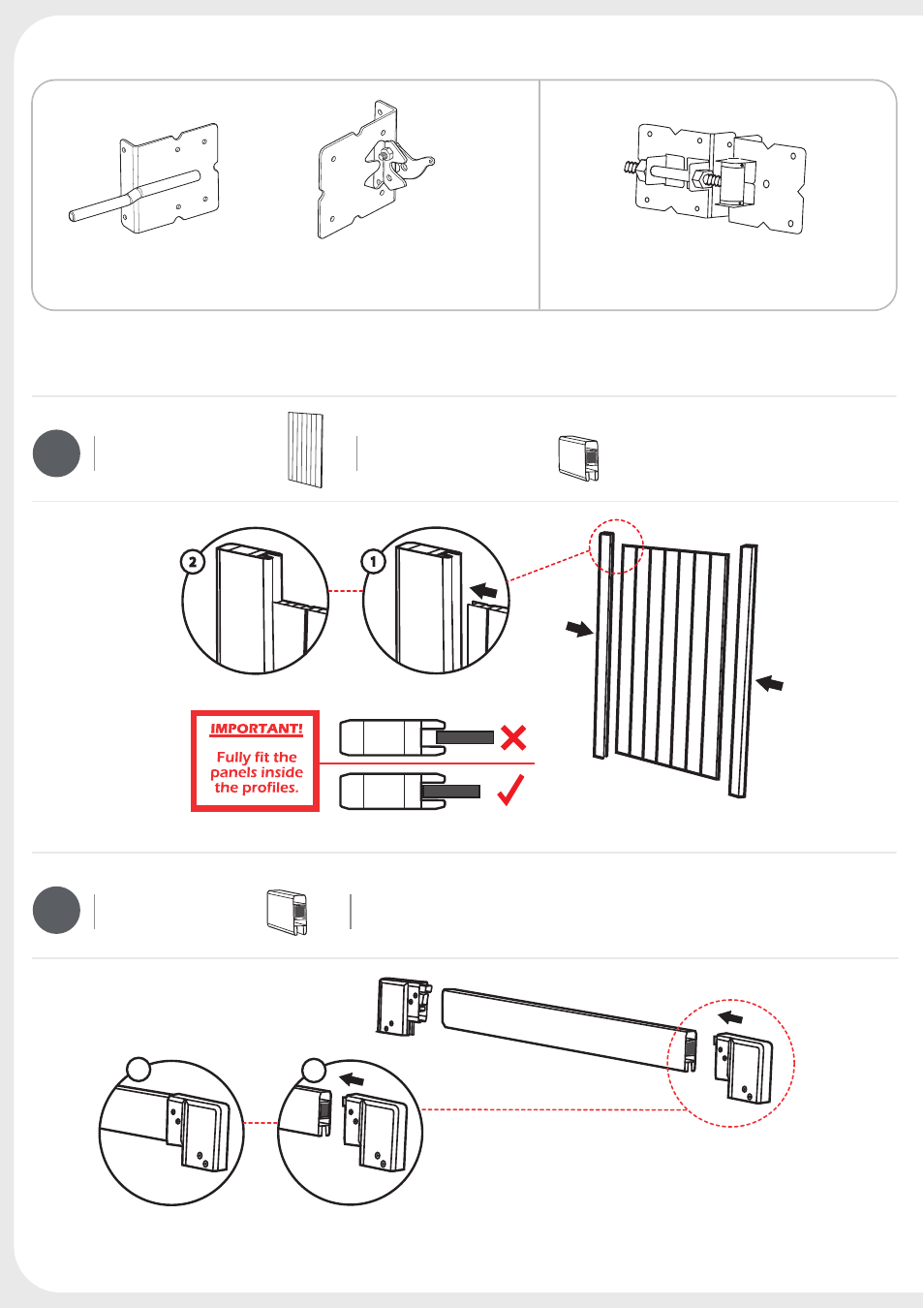 2

1

IMPORTANT!

Fully fit the panels inside the profiles.