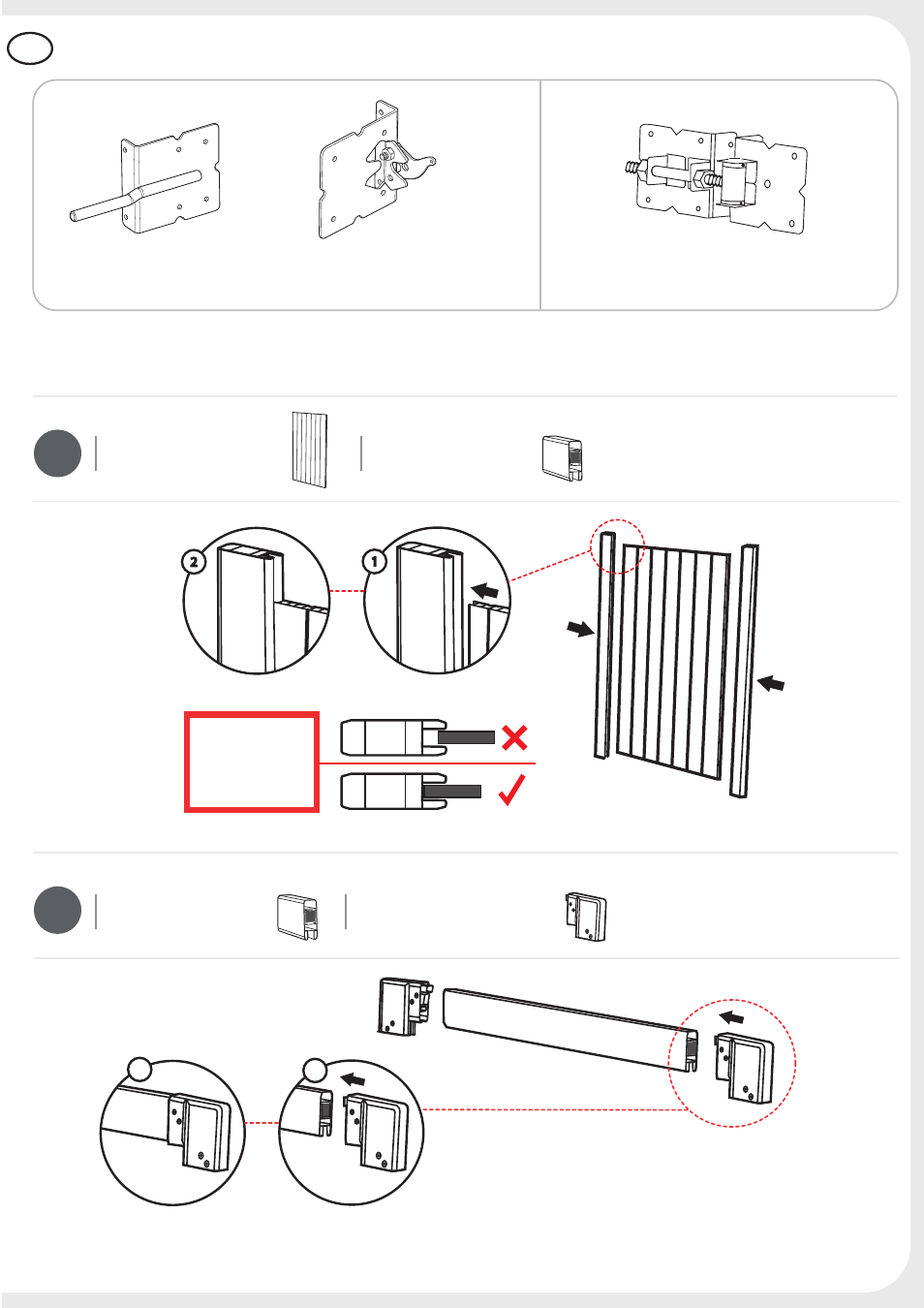 2

1