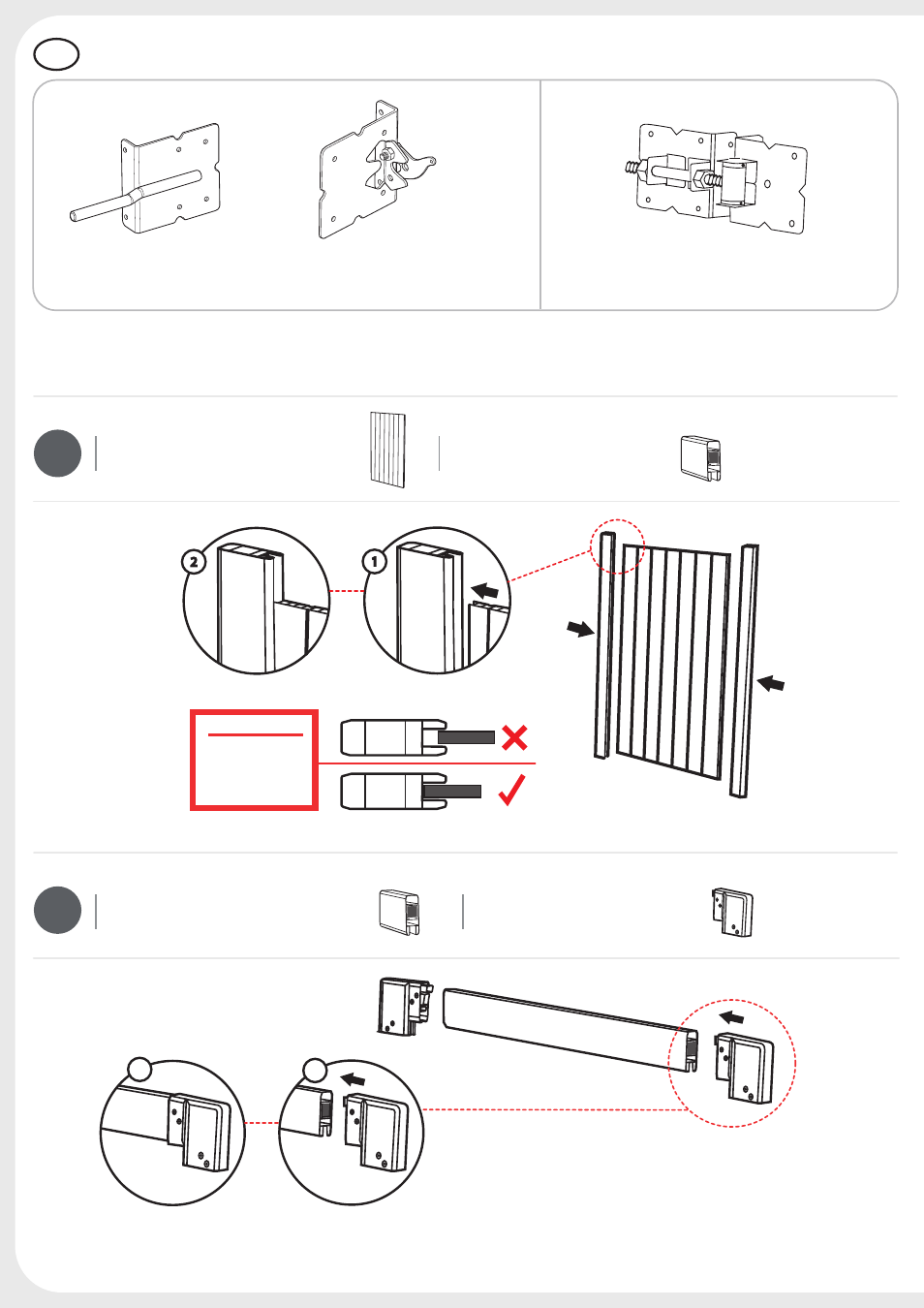 2

1