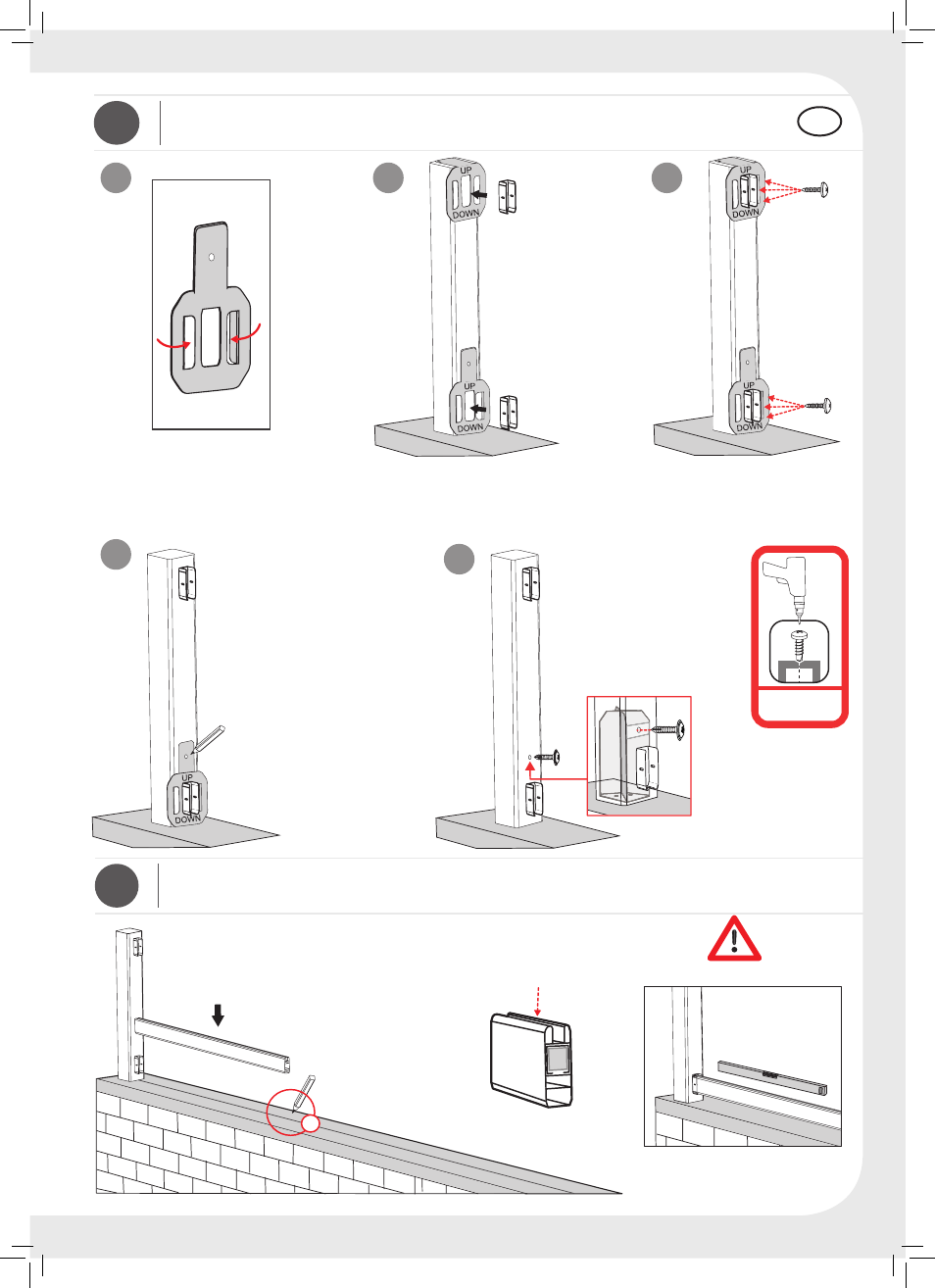 UP
DOWN
UP
DOWN
UP
DOWN
UP
DOWN
UP
DOWN