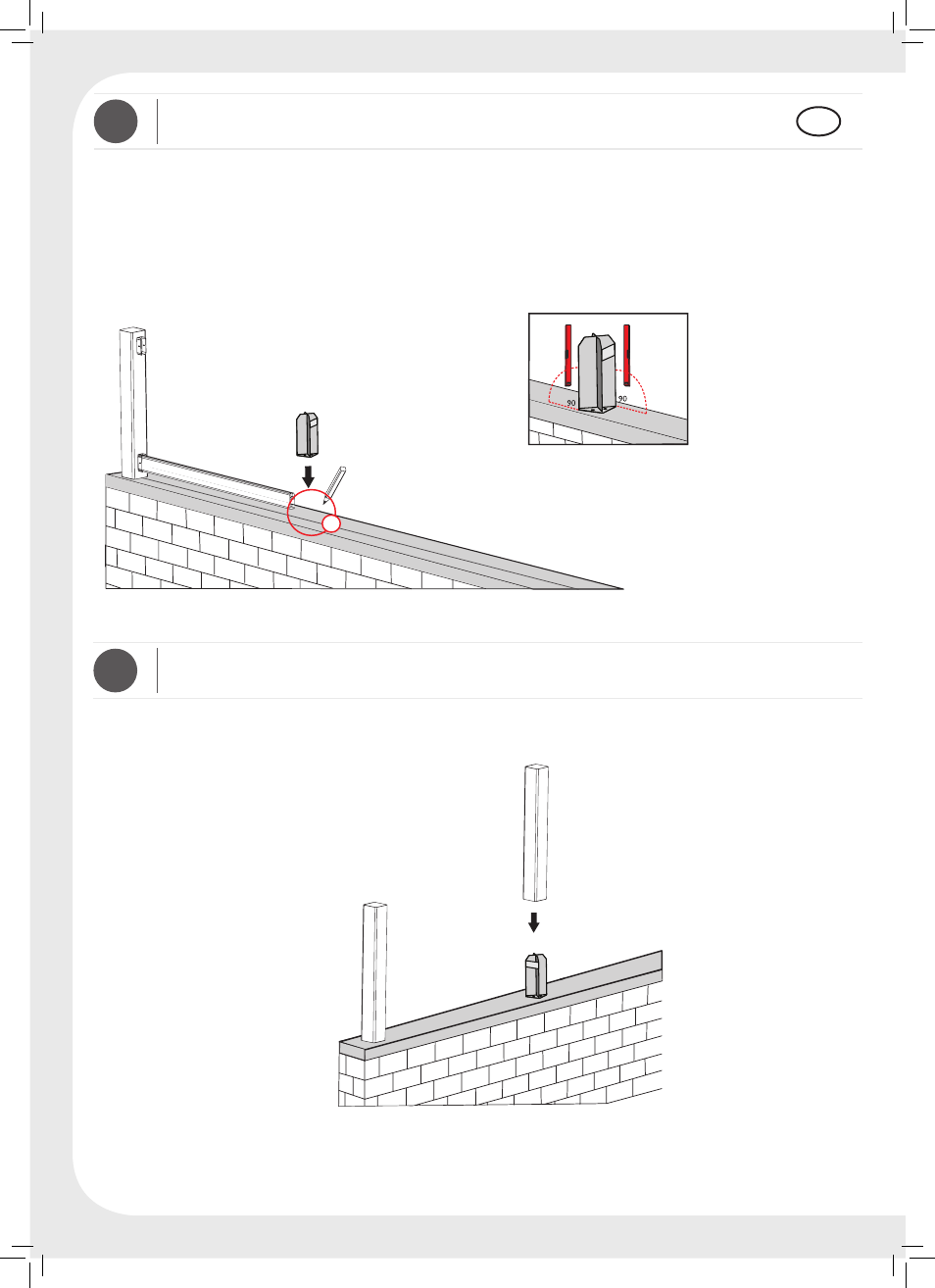 90

90