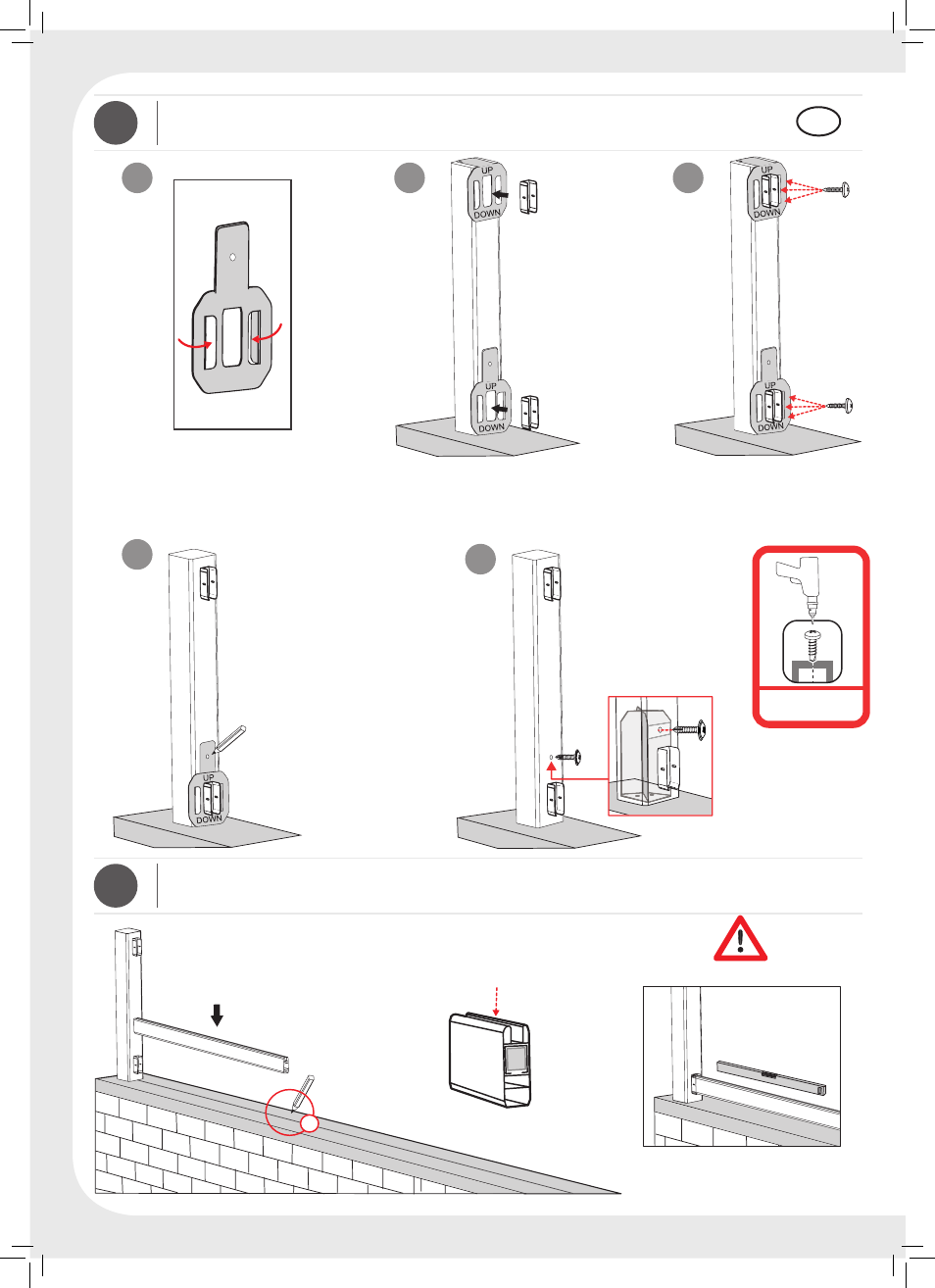 UP
DOWN
UP
DOWN
UP
DOWN
UP
DOWN
UP
DOWN