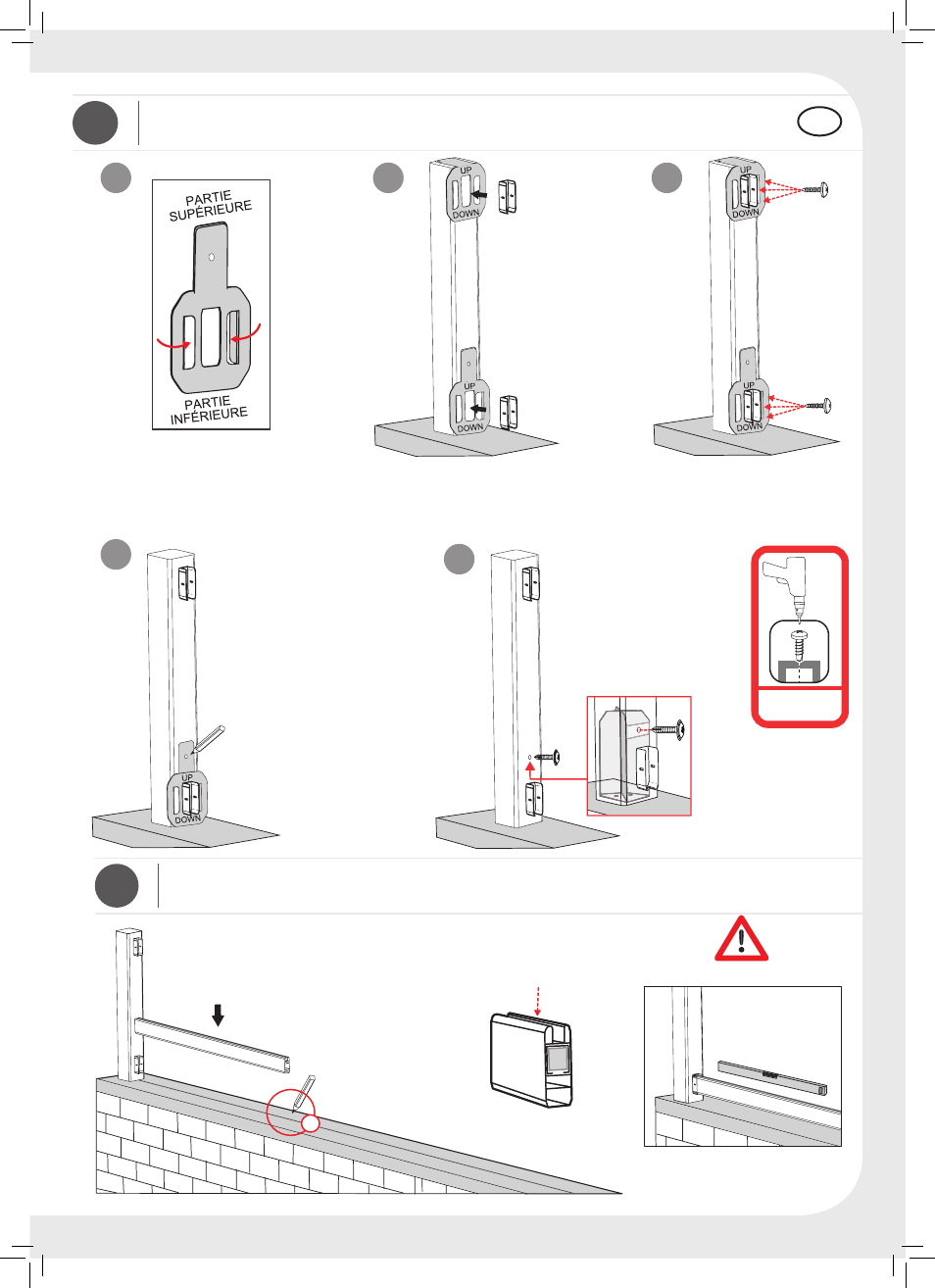 PARTIE SUPÉRIEURE

PARTIE INFÉRIEURE

UP

DOWN

UP

DOWN

UP

DOWN

UP

DOWN

UP

DOWN