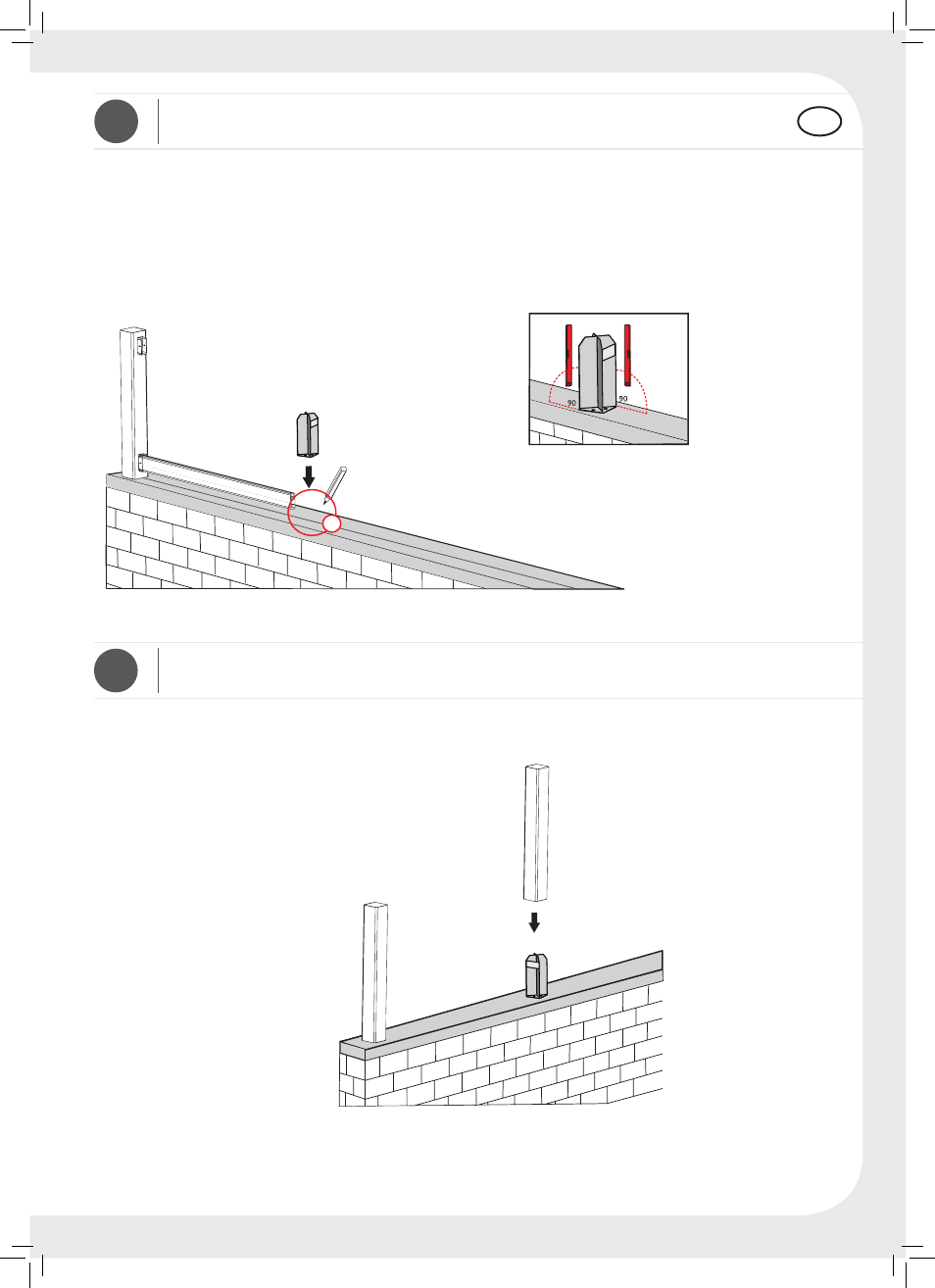 90

90