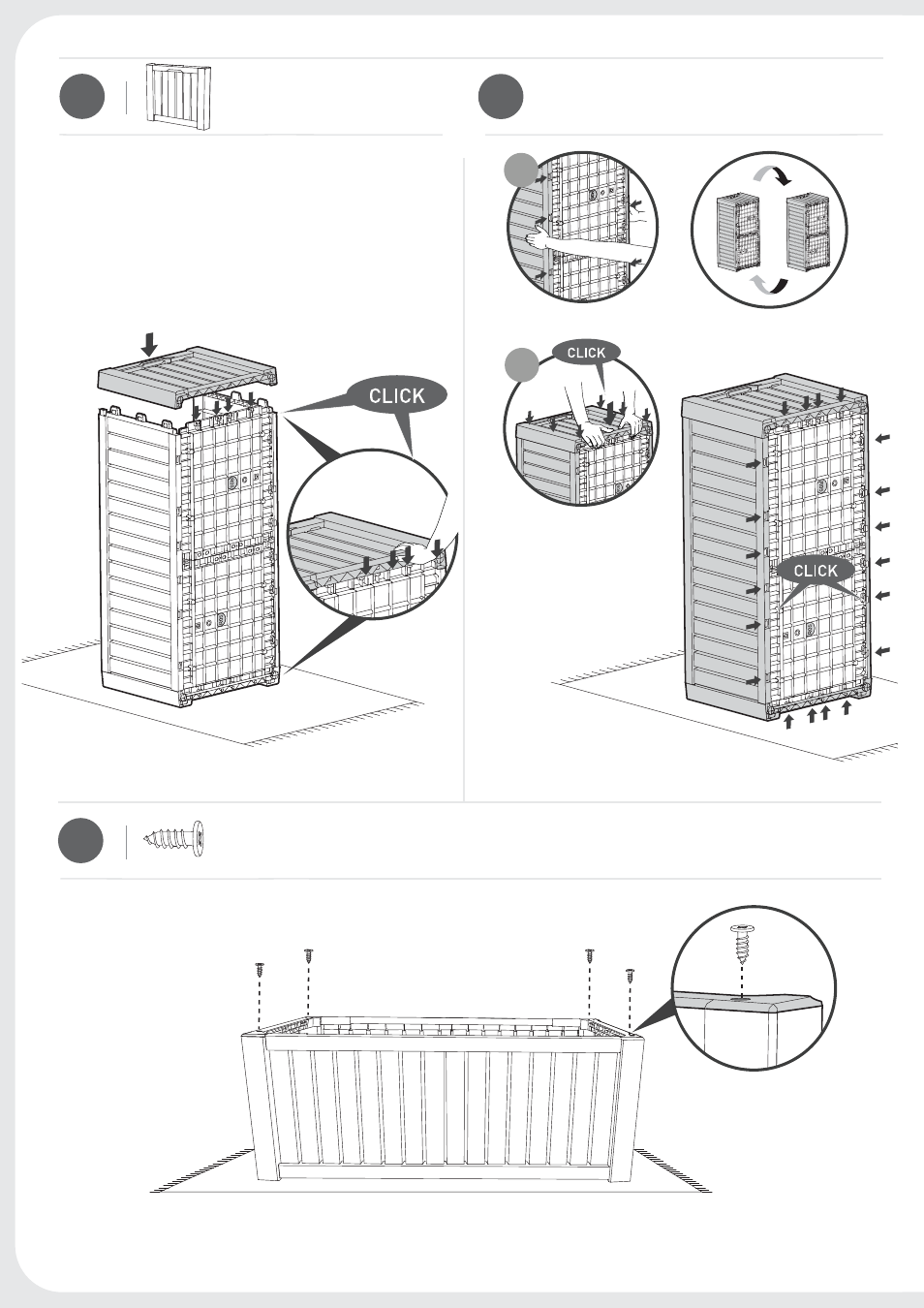 CLICK

CLICK

CLICK