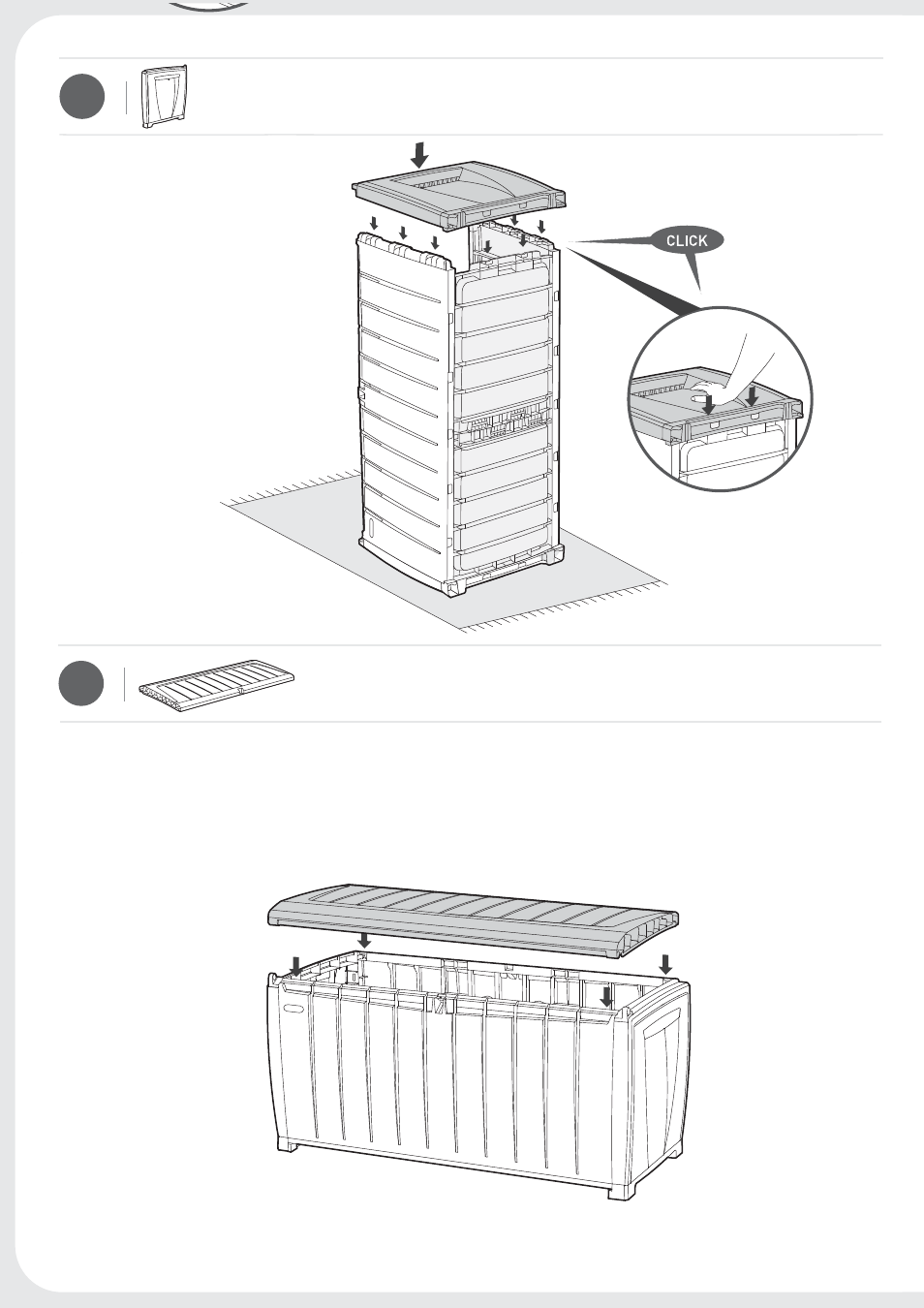 CLICK