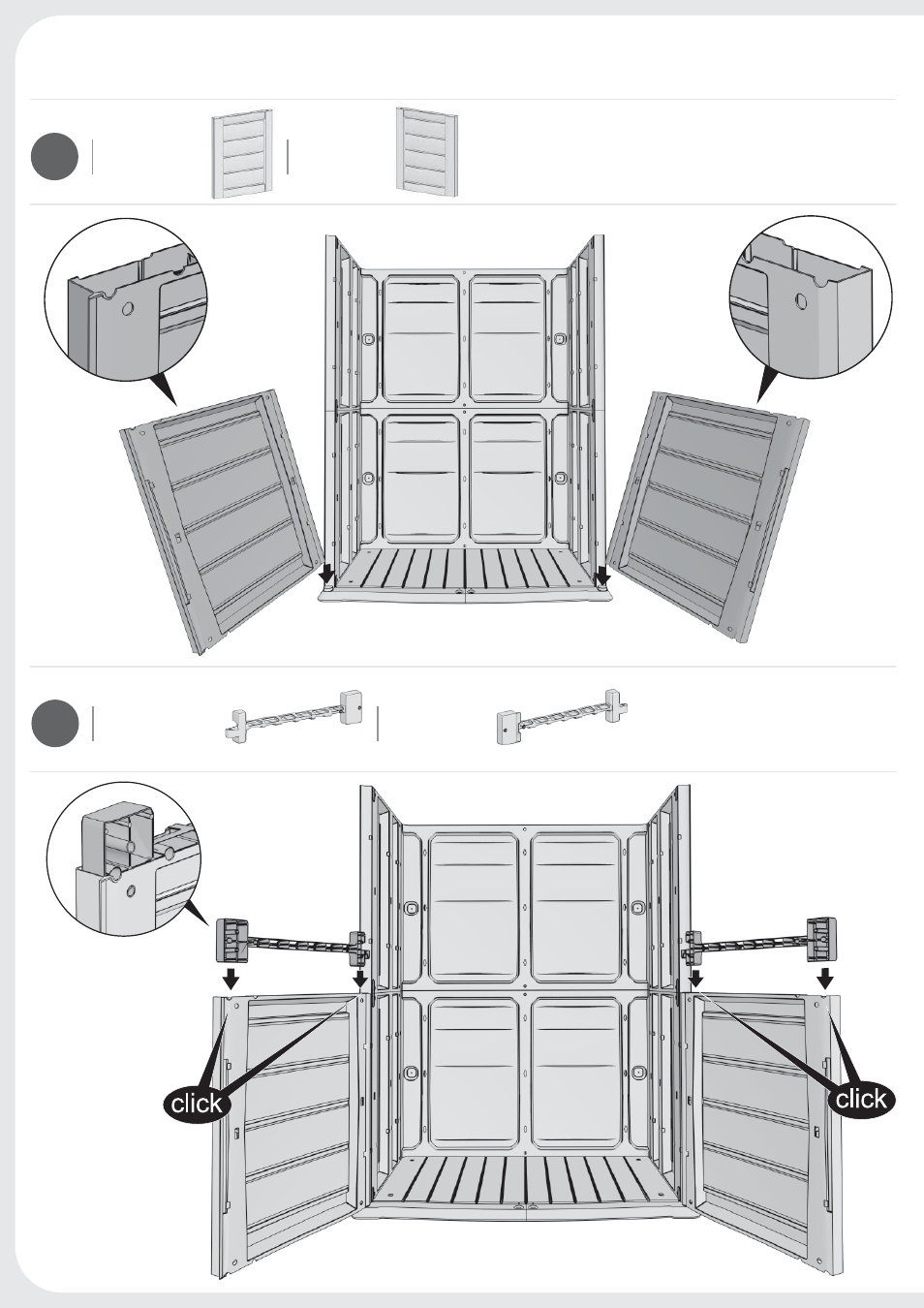 click

click