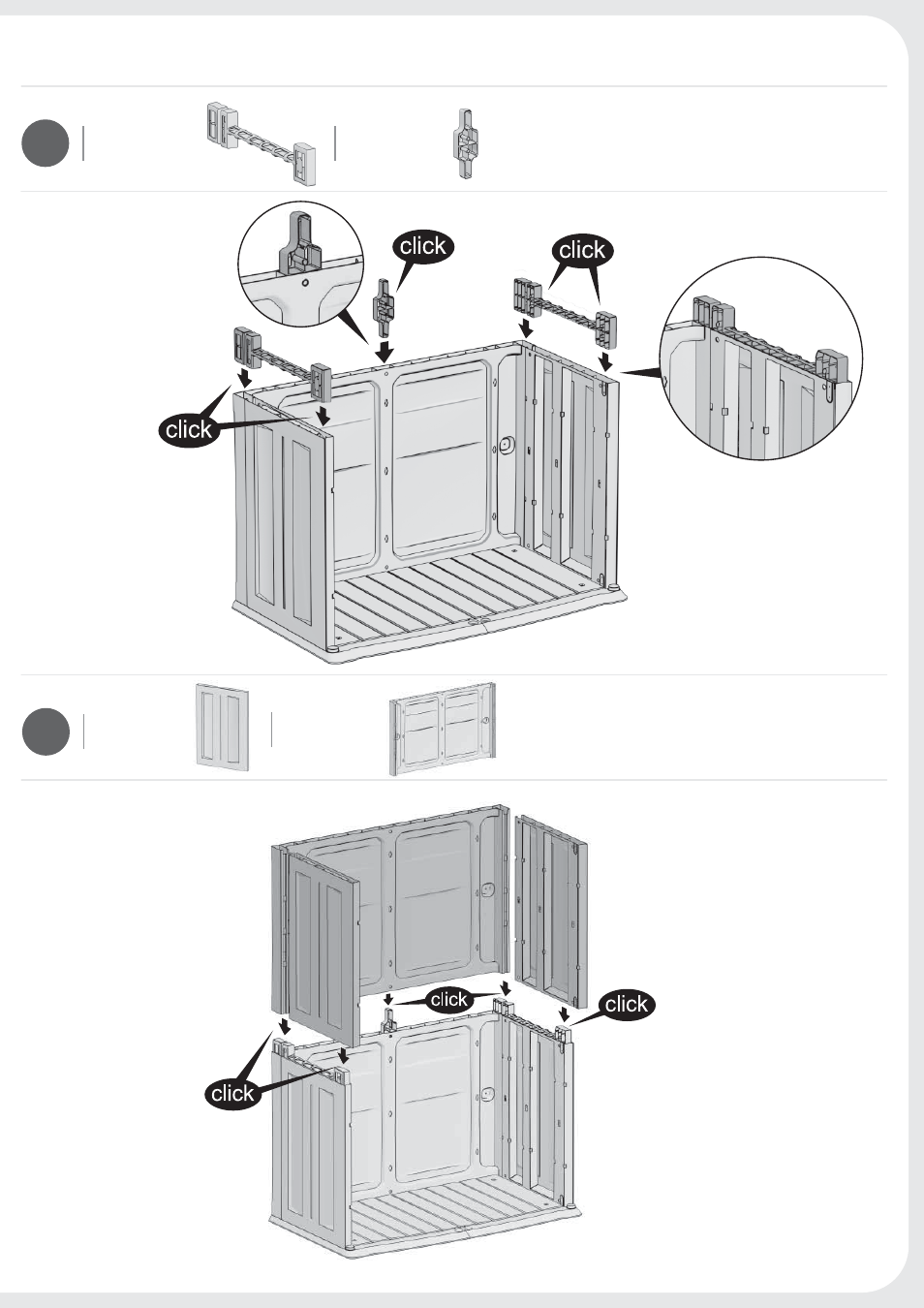 click

click

click

click

click

click