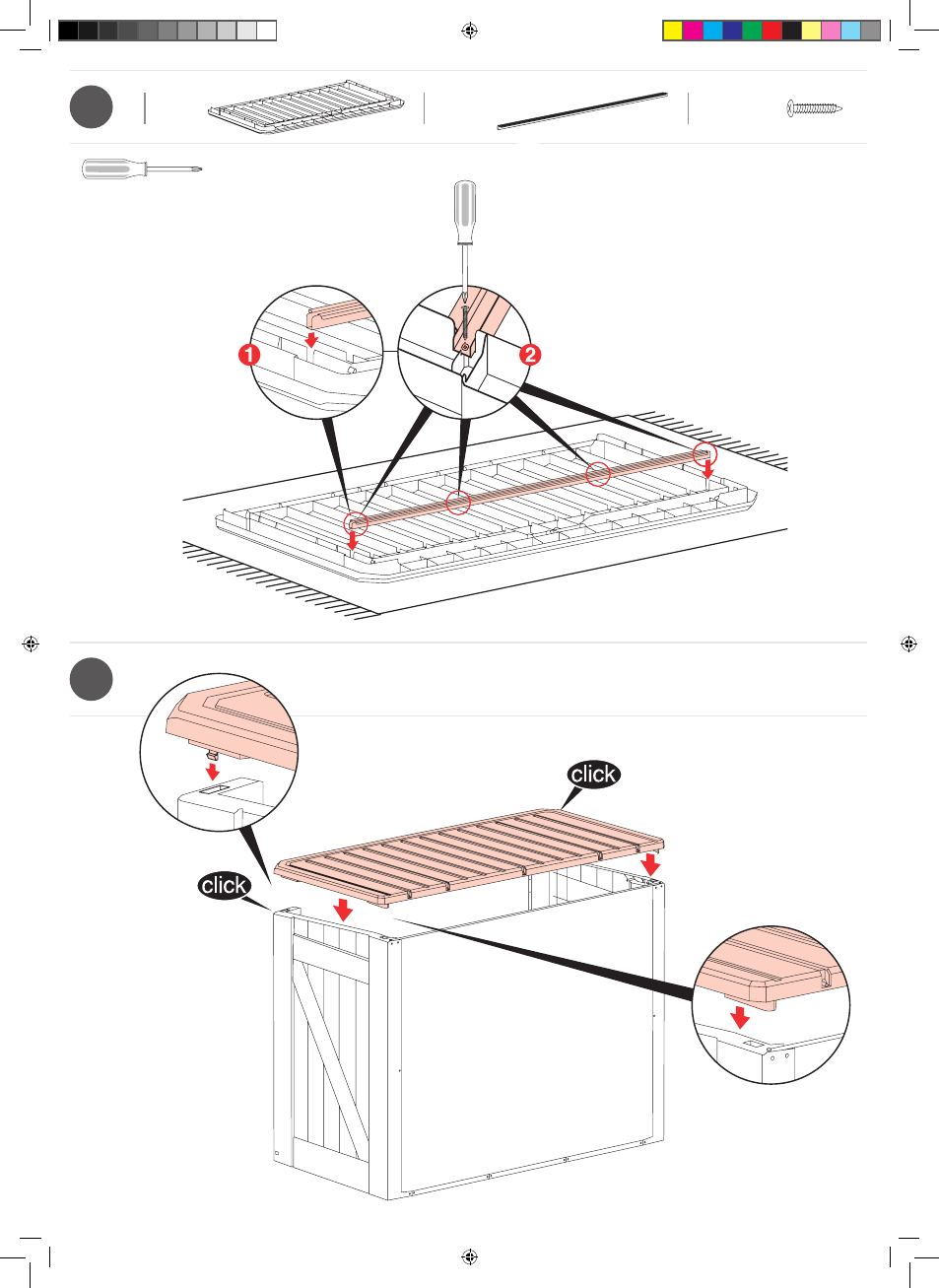 1

2

click

click