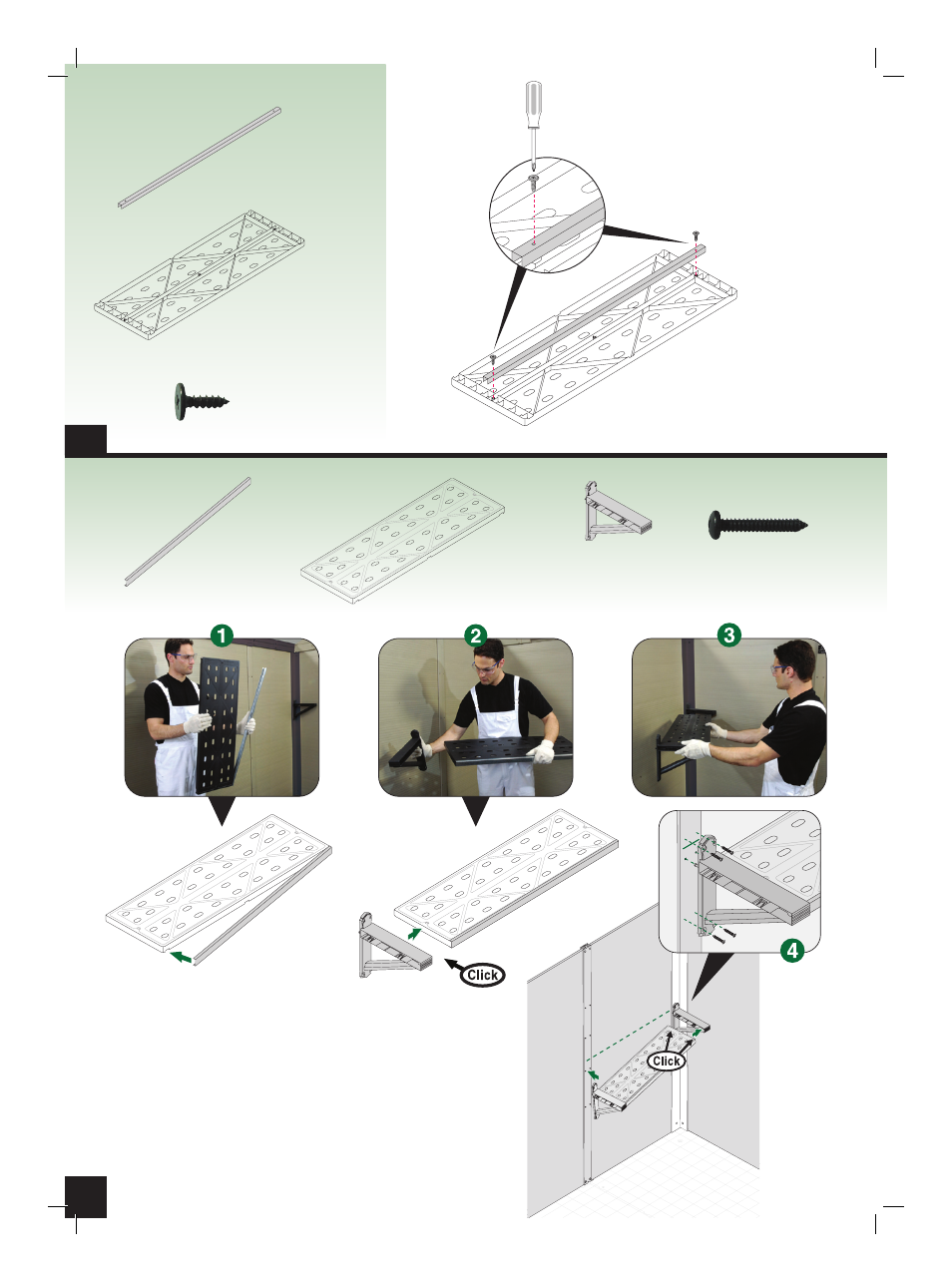 1

2

3

Click

4

Click