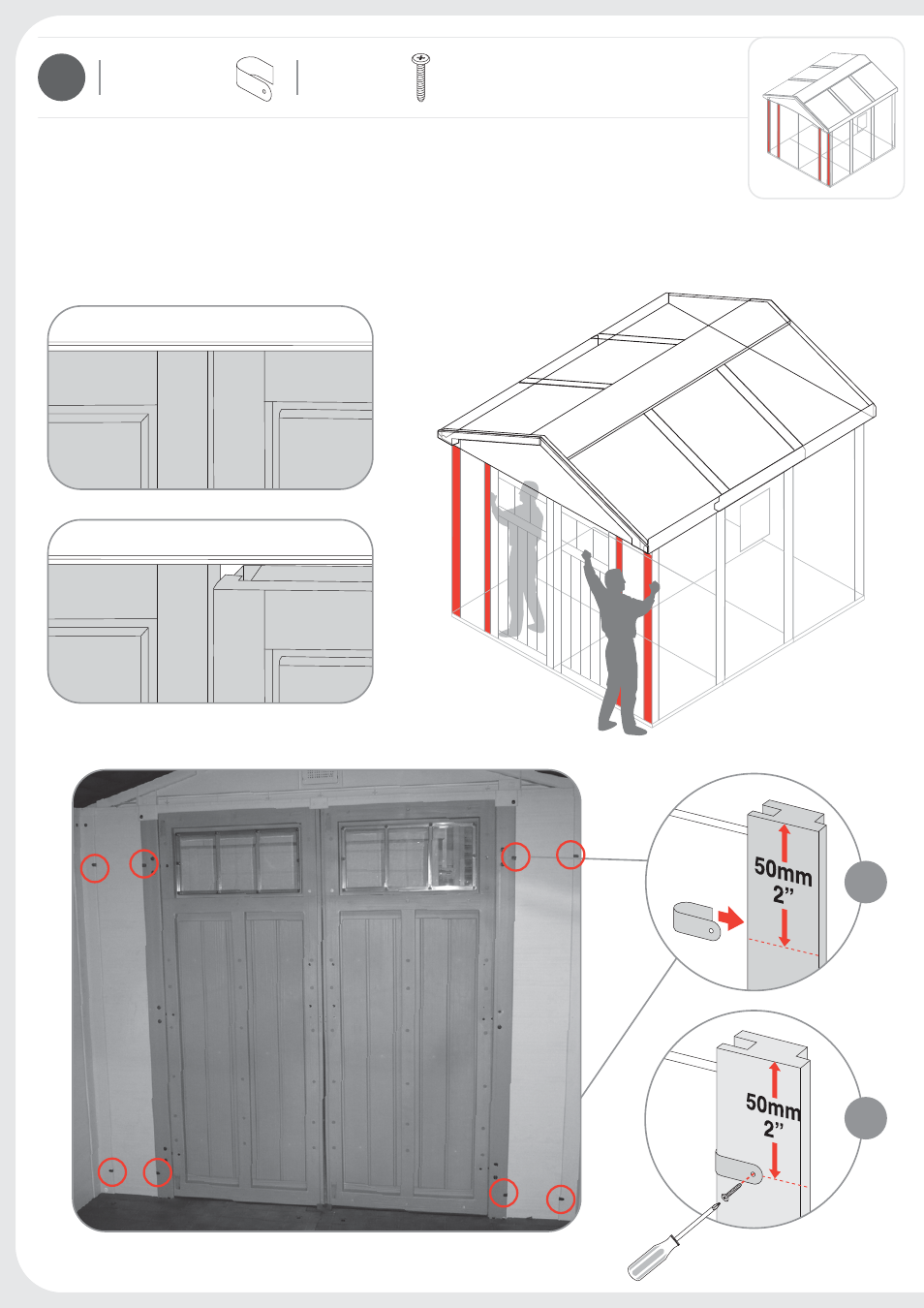 50mm
2"

50mm
2"