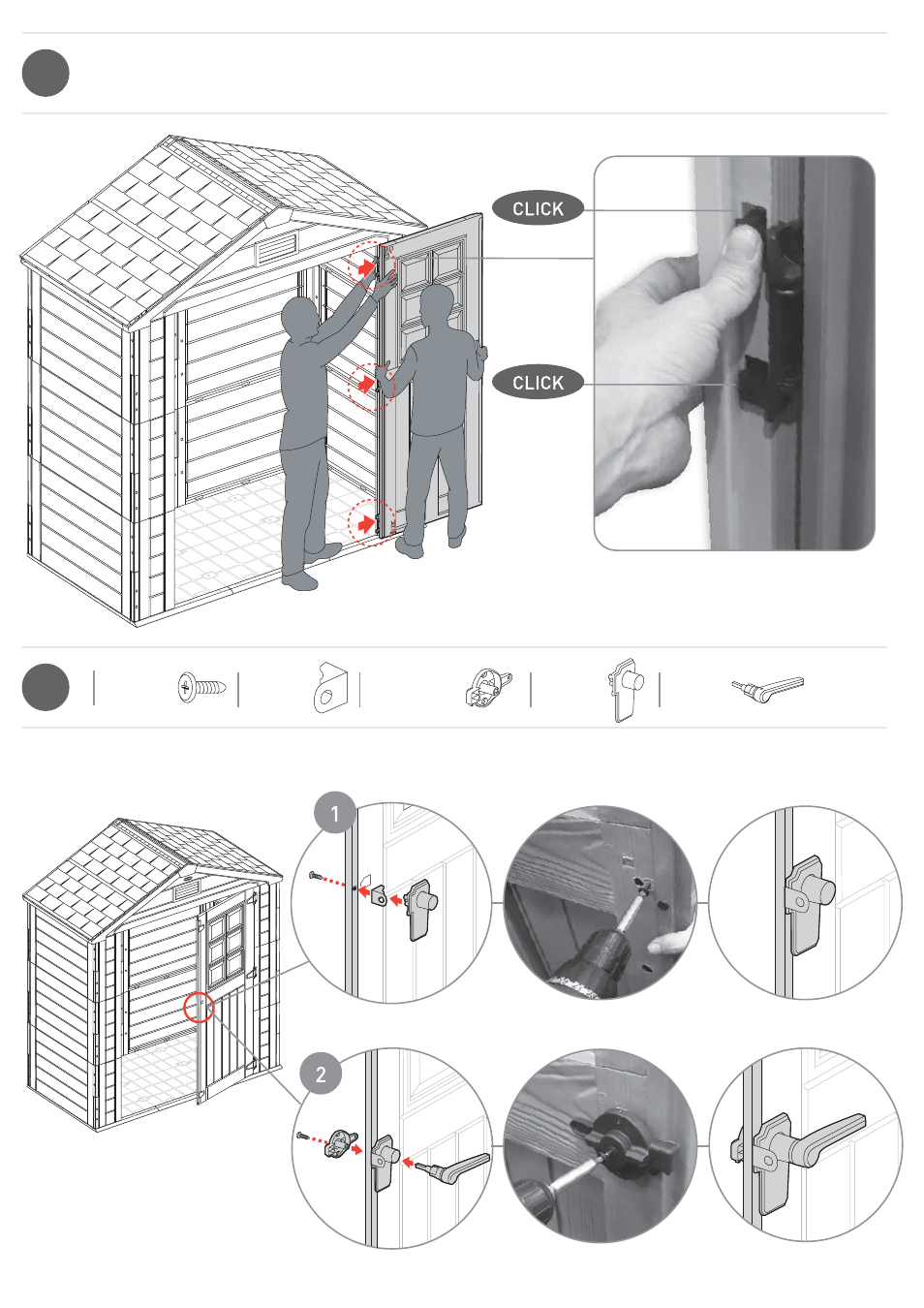 CLICK

CLICK

1

2