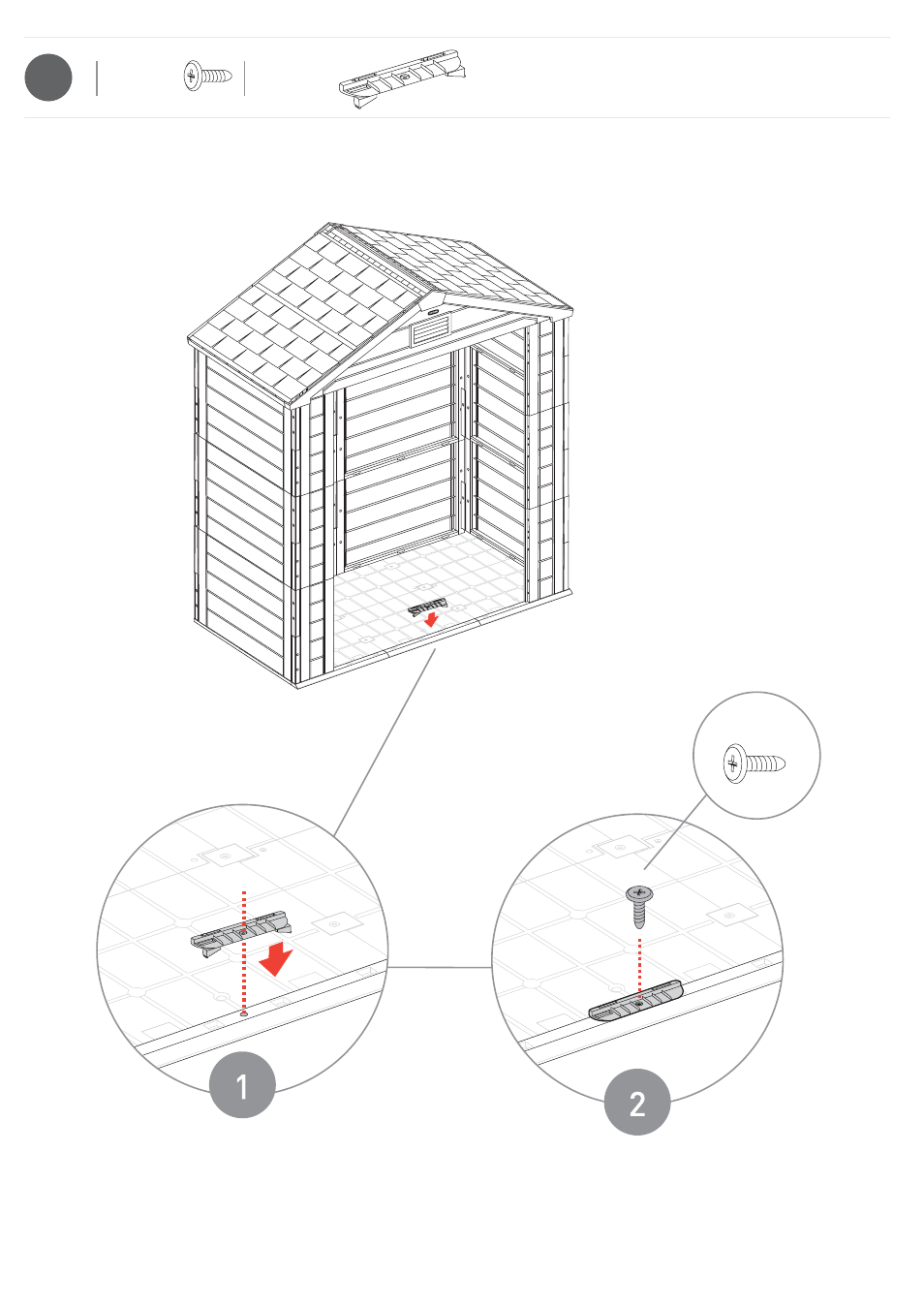 1

2