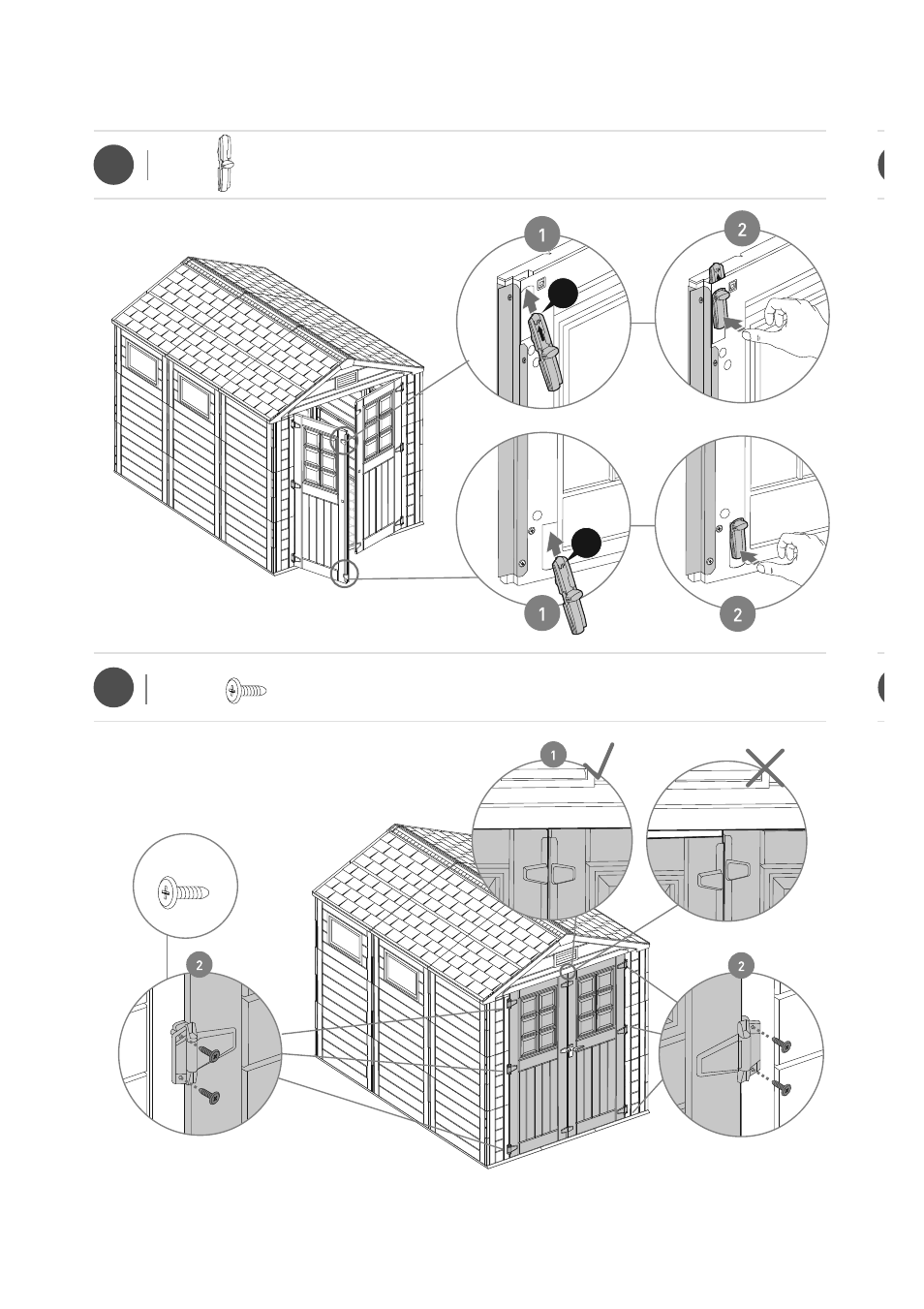 1

2

1

2

1

2

2