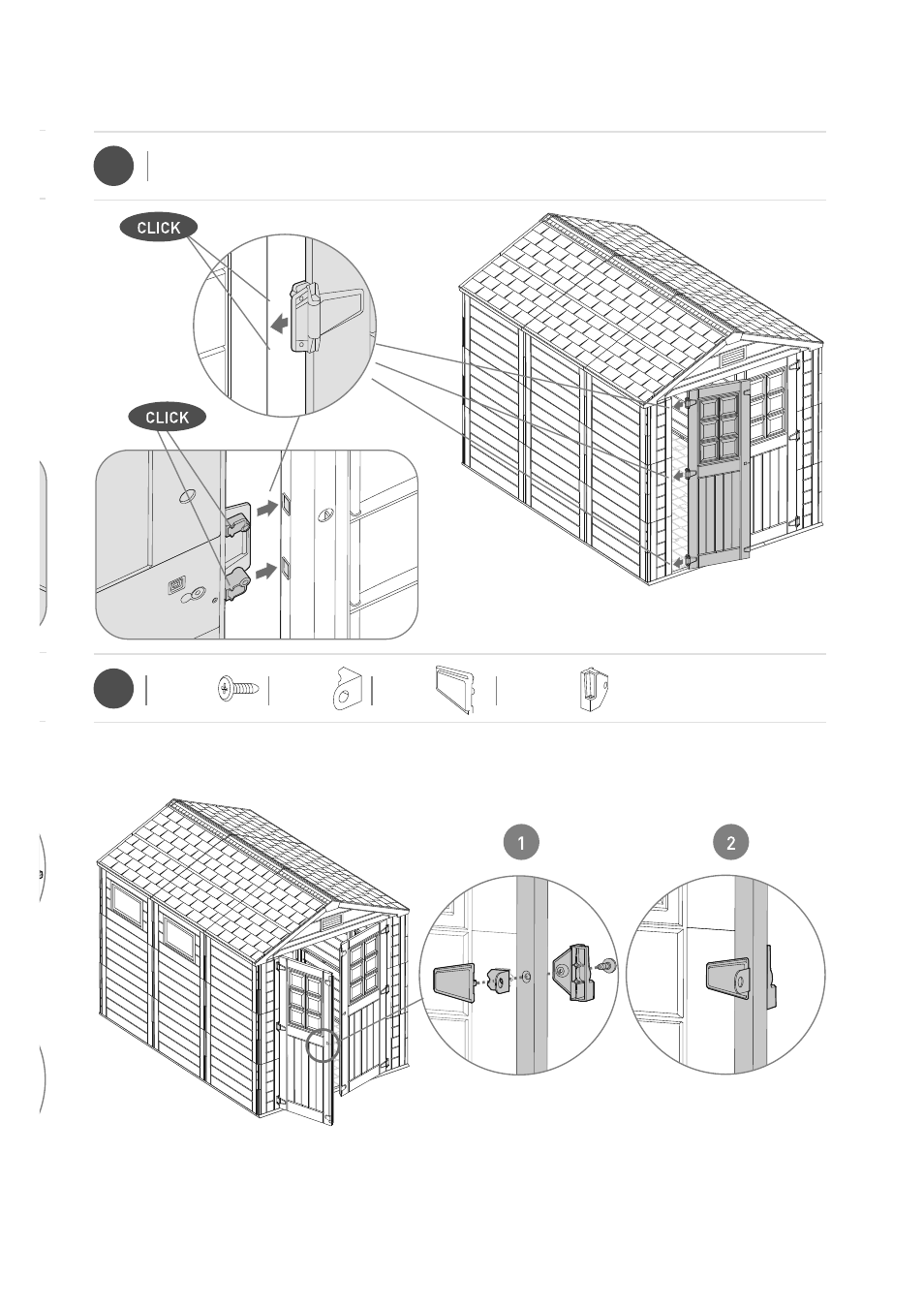 CLICK

CLICK

1

2