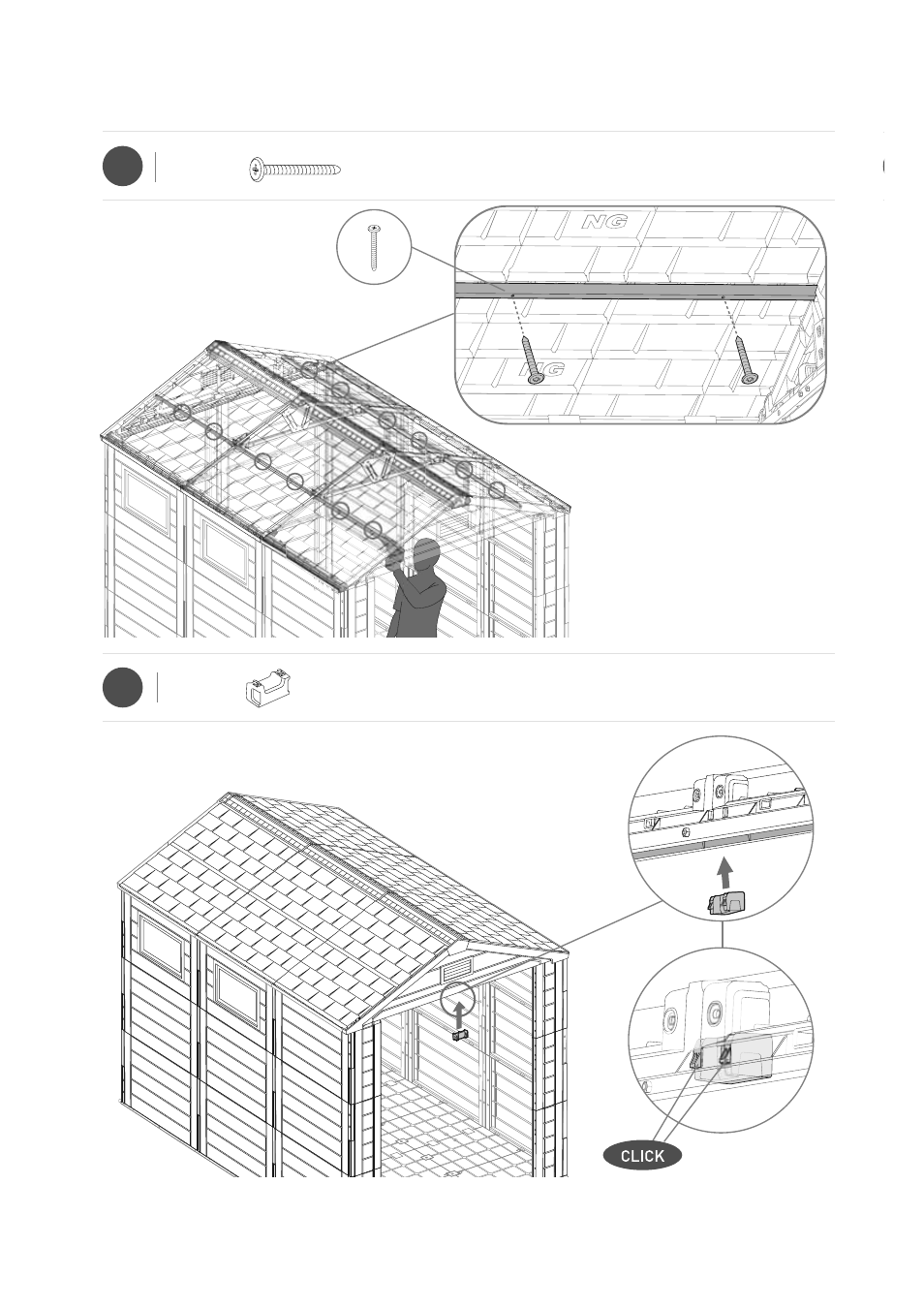 NG

NG

CLICK