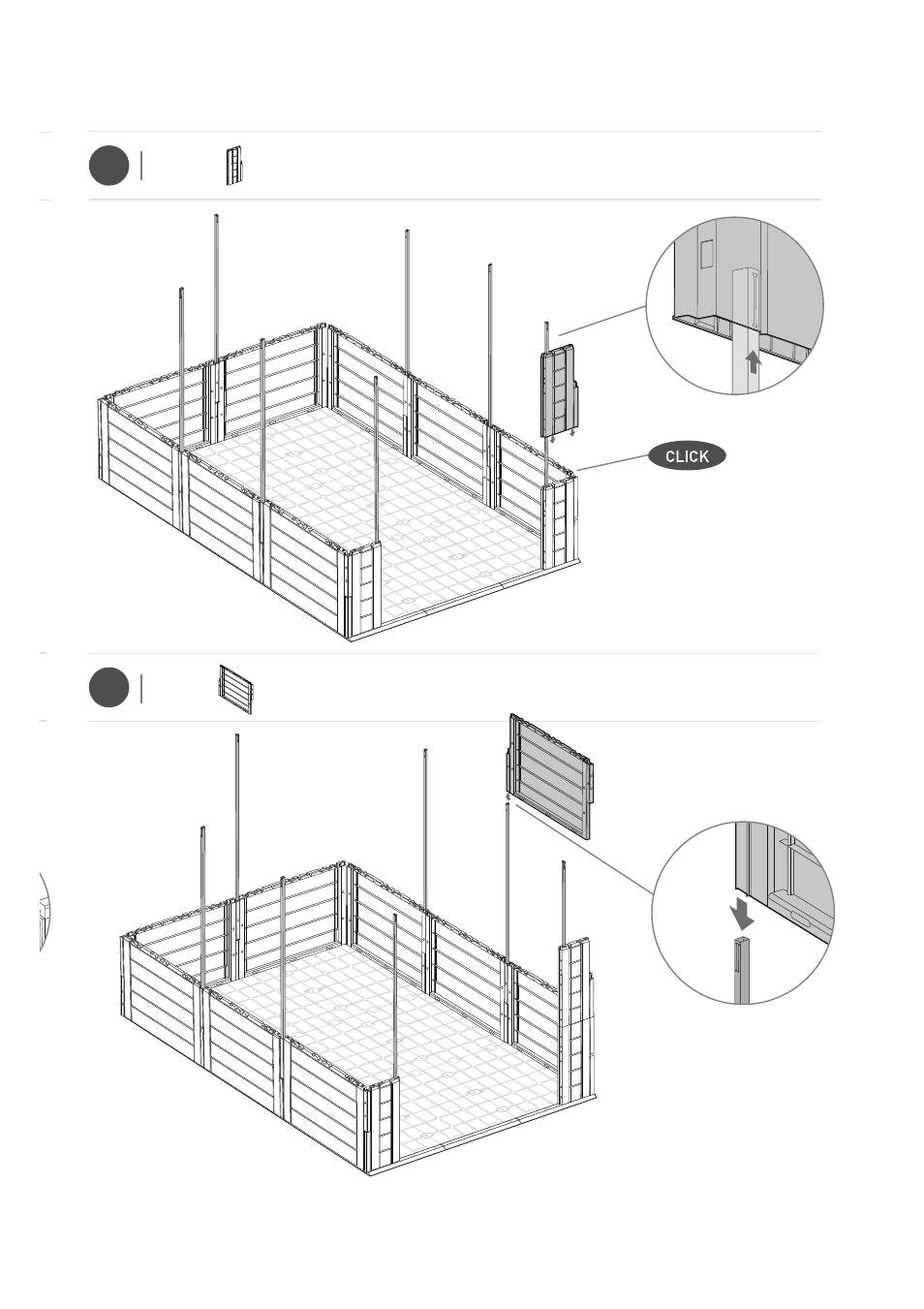 CLICK