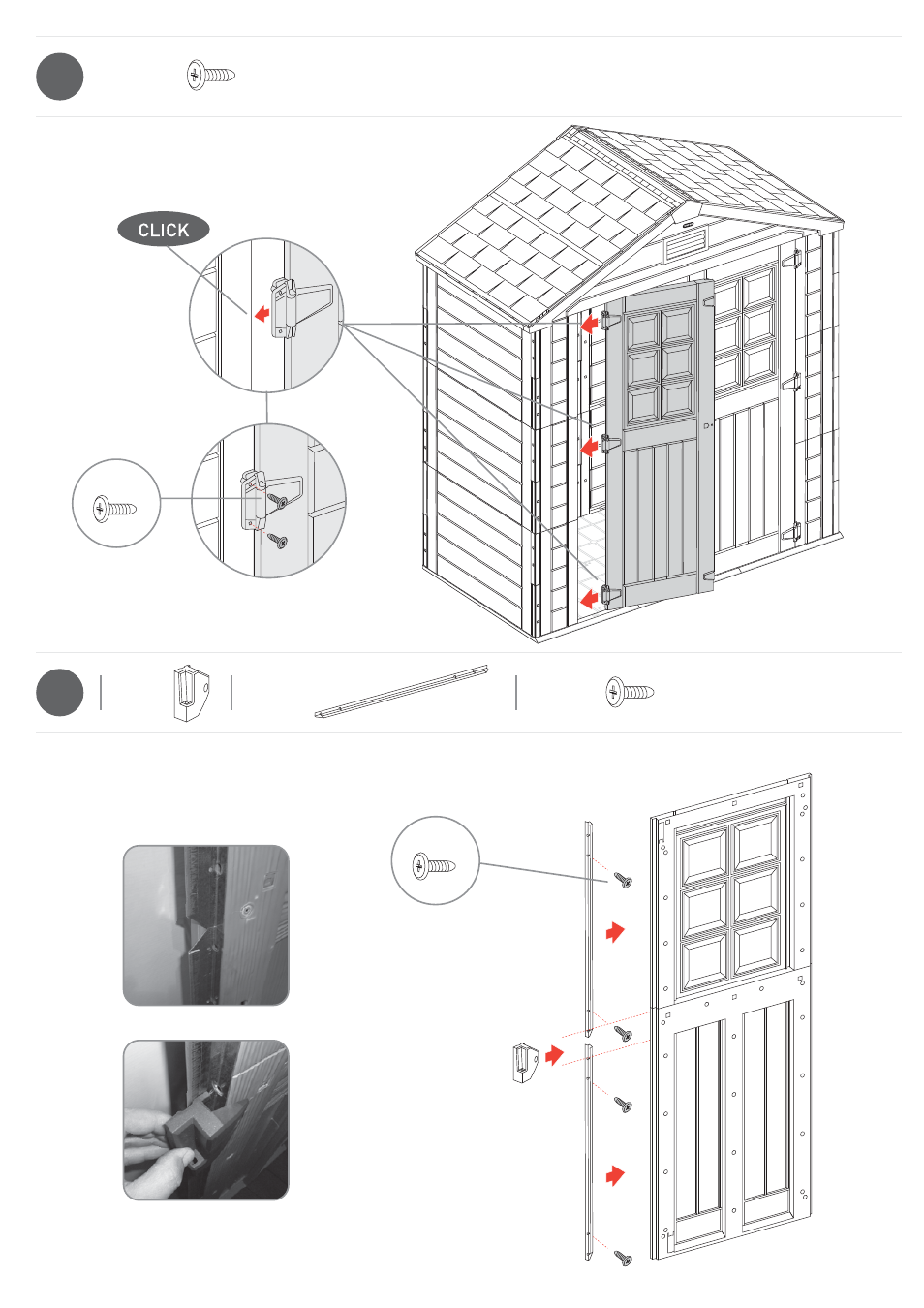 CLICK