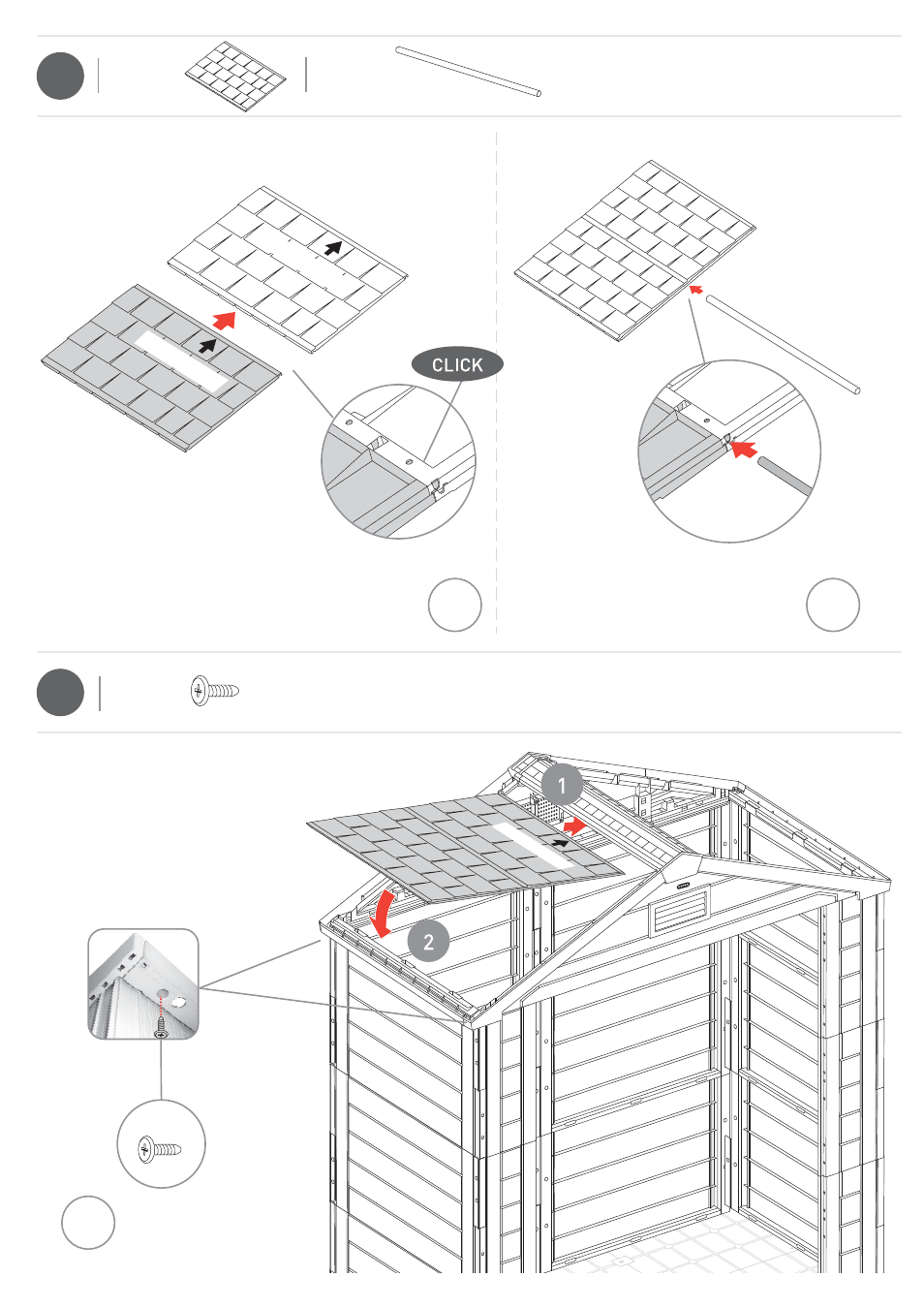 CLICK

1

2