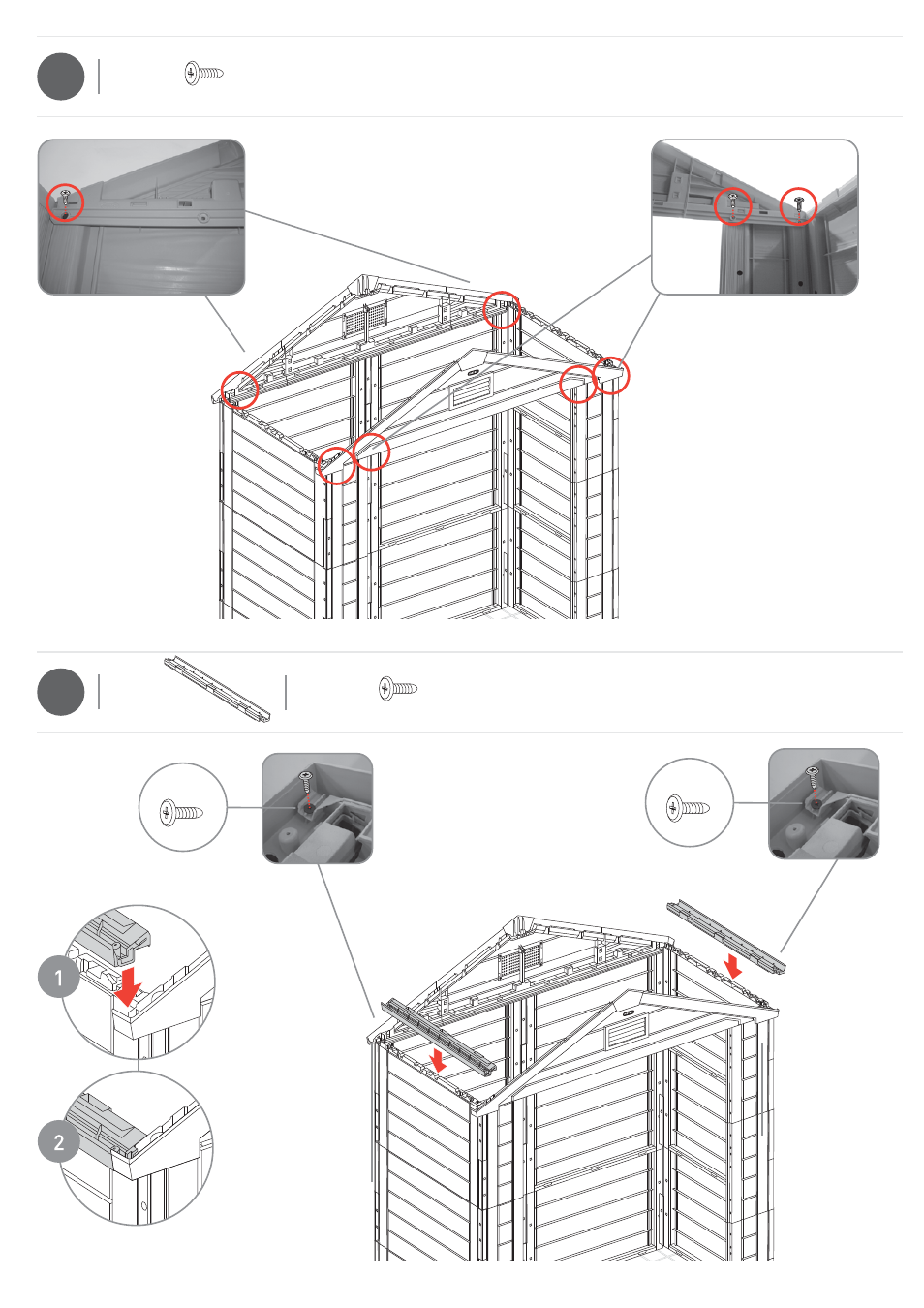 1

2