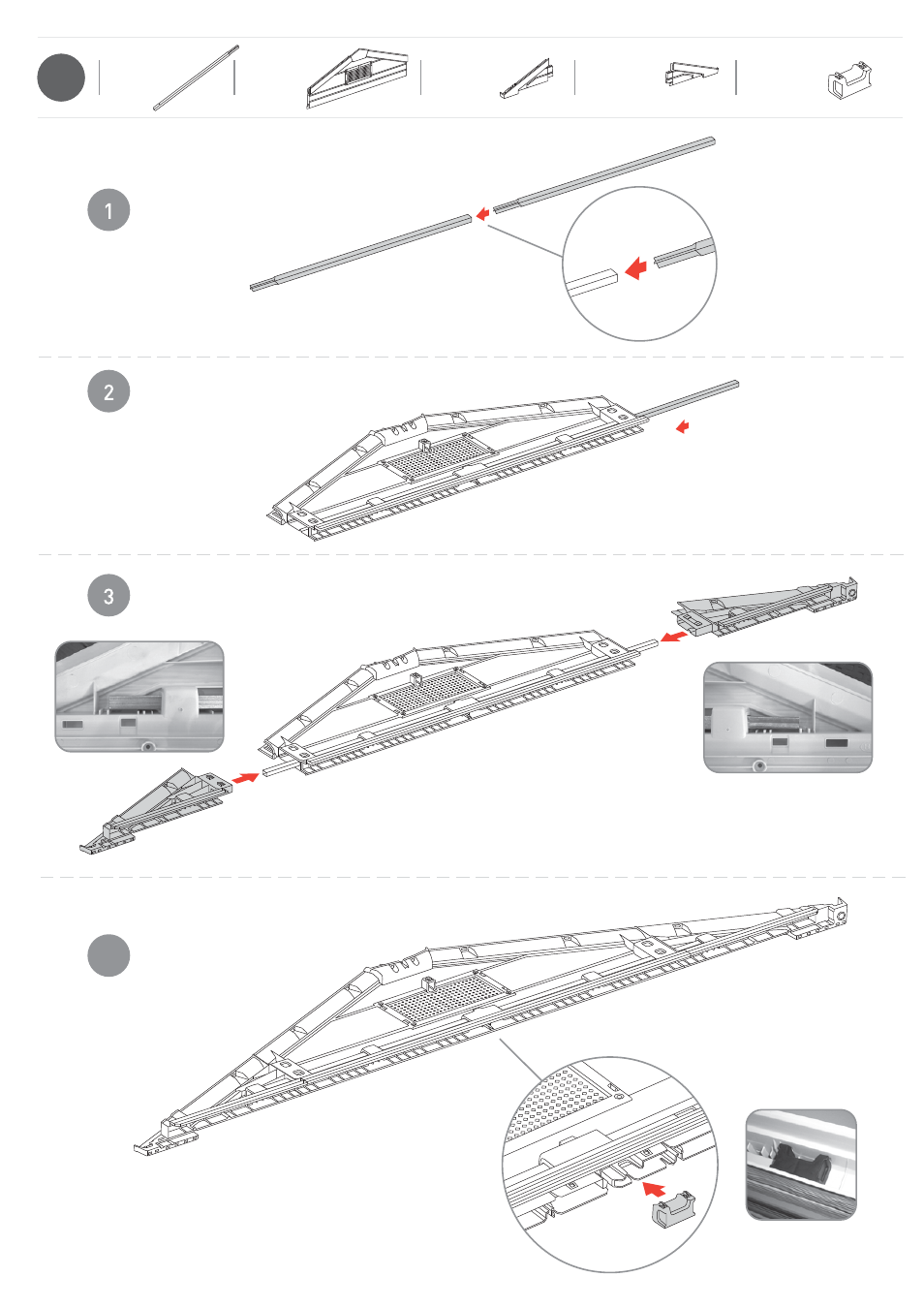 1

2

3