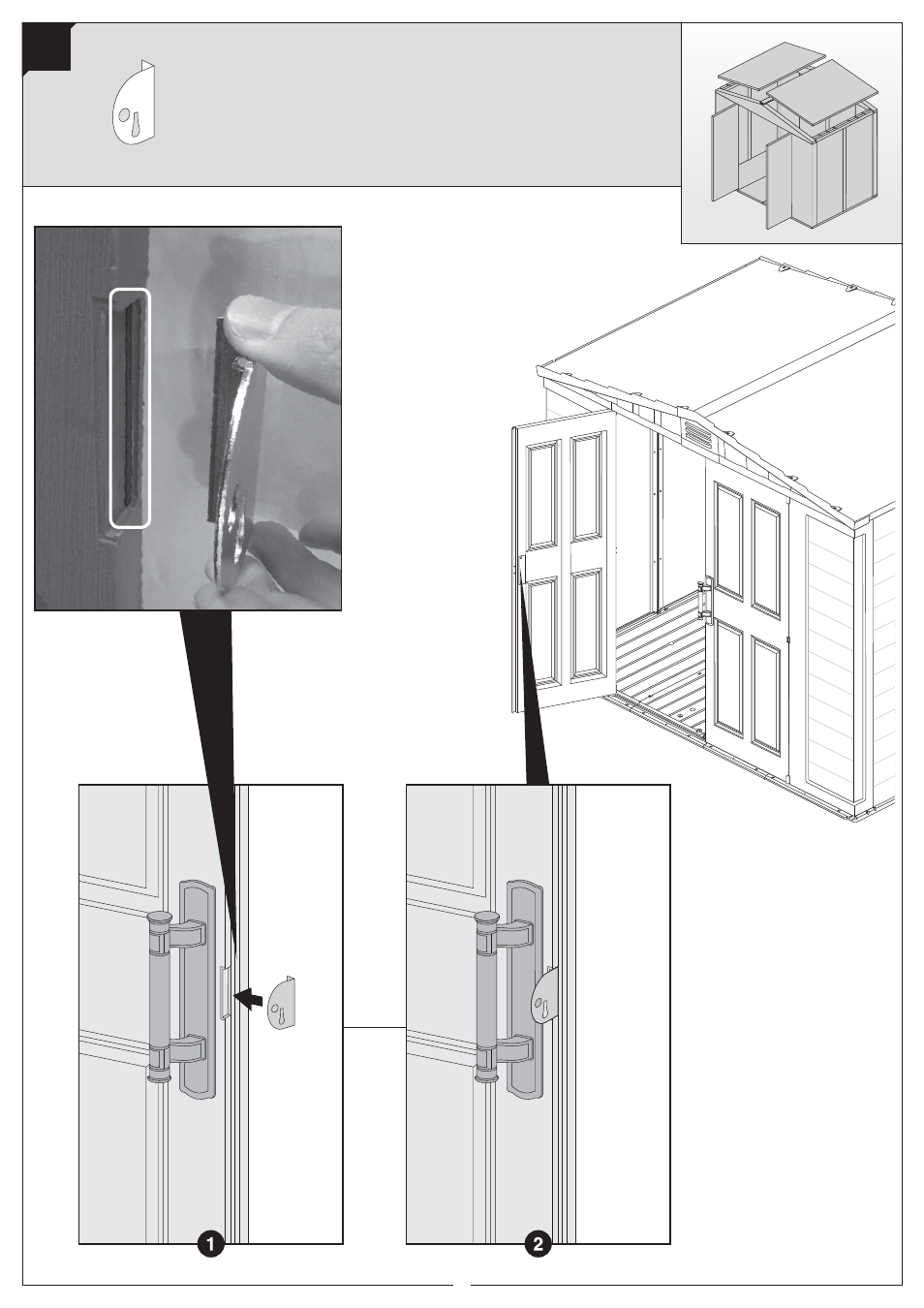 1

2