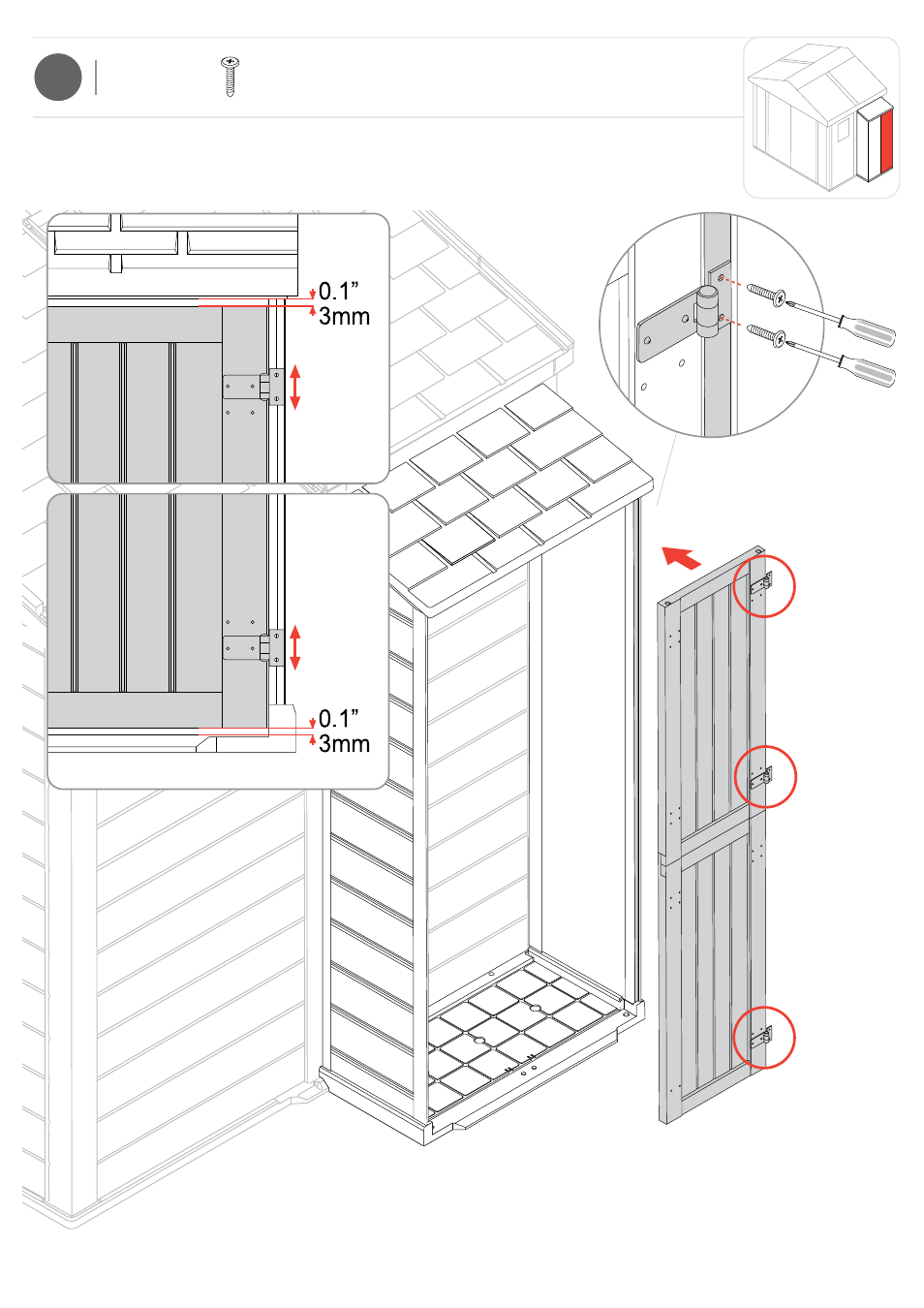 0.1”
3mm

0.1”
3mm