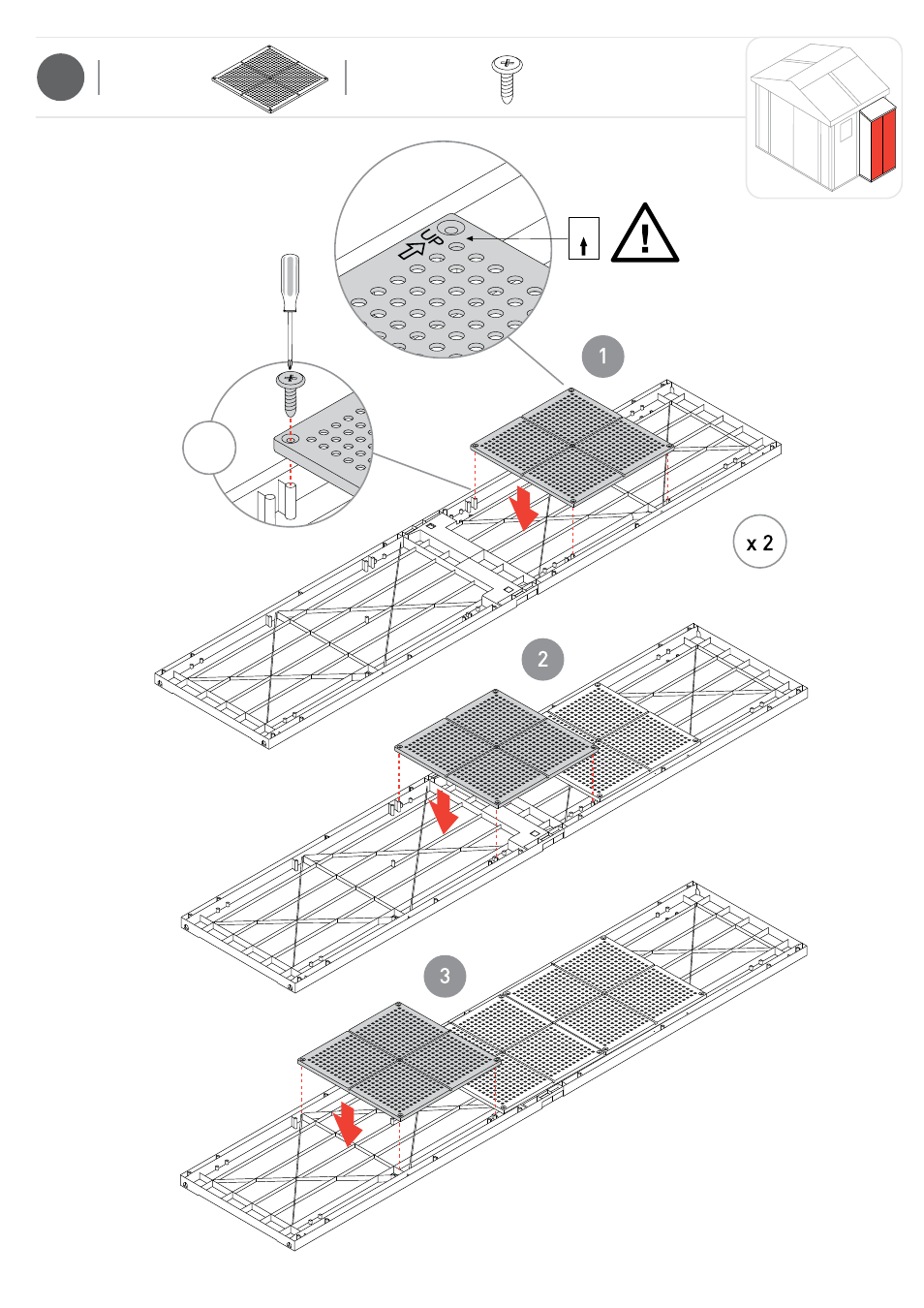 UP

1

x 2

2

3